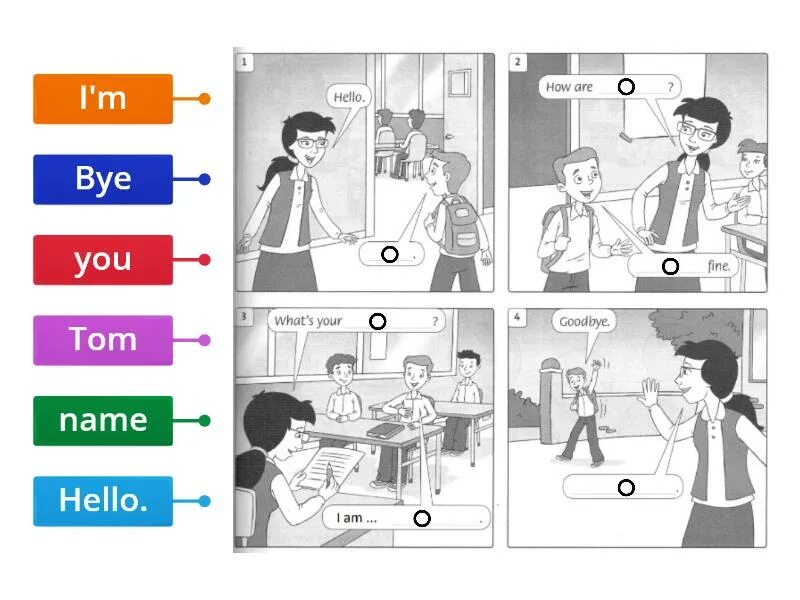 I'm

Bye

you

Tom

name

Hello.

1

Hello.

.

2

How are ?

fine.

3

What's your ?

I am ... .

4

Goodbye.

.