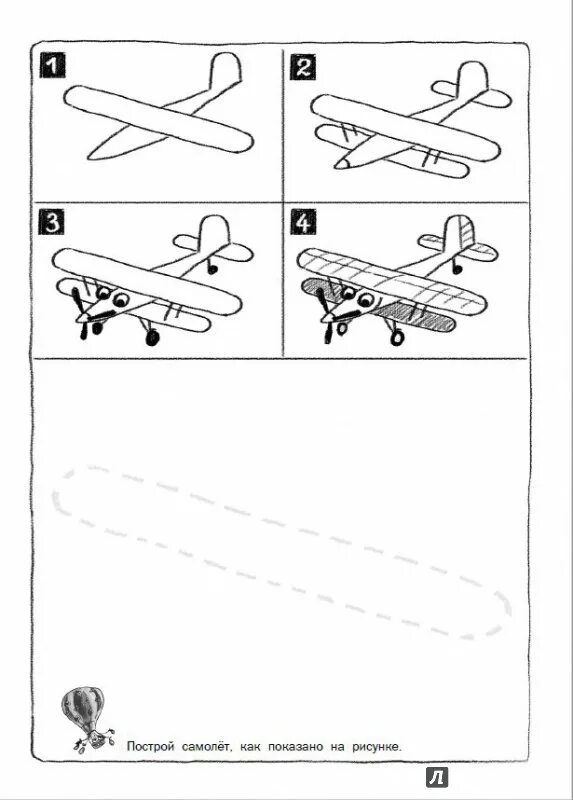 1

2

3

4

Построй самолёт, как показано на рисунке.

Л