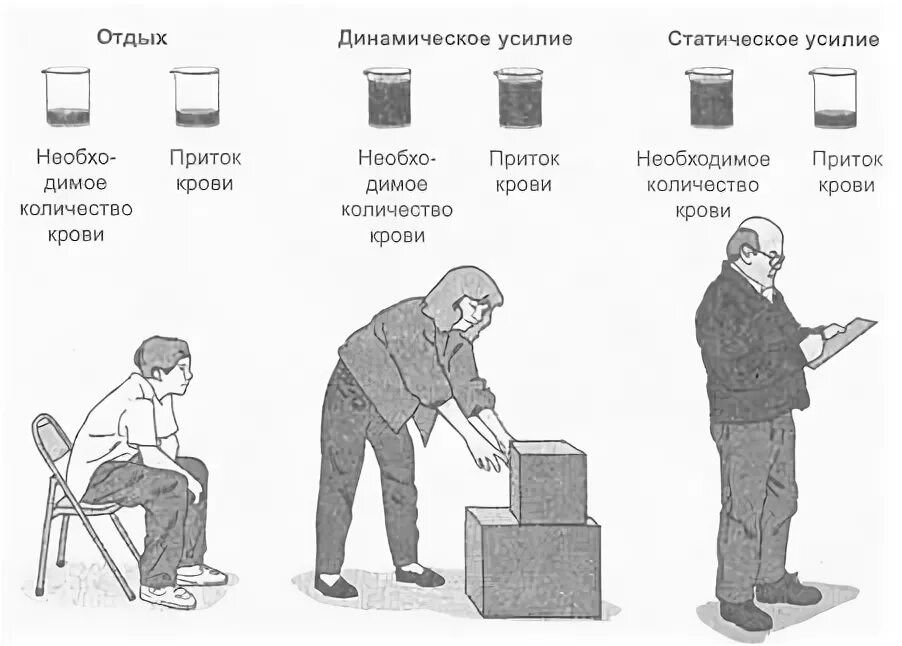 Отдых

Необходимое количество крови

Приток крови

Динамическое усилие

Необходимое количество крови

Приток крови

Статическое усилие

Необходимое количество крови

Приток крови