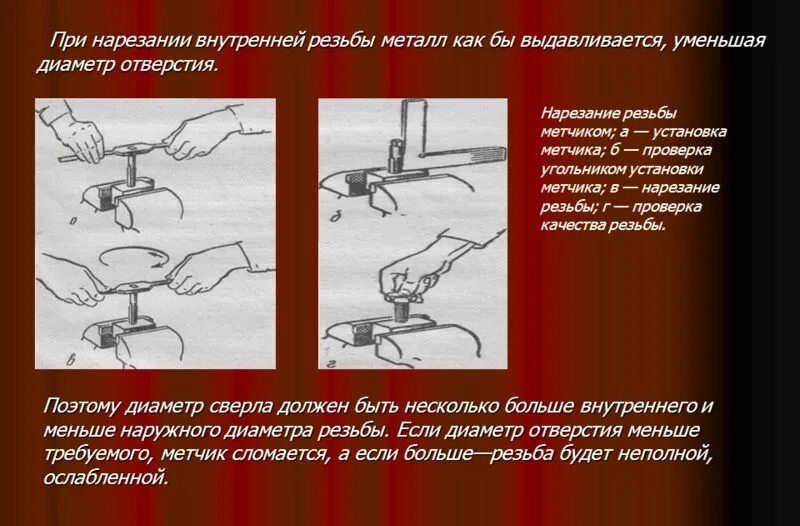 При нарезании внутренней резьбы металл как бы выдавливается, уменьшая диаметр отверстия.

а

б

в

г

Нарезание резьбы метчиком; а — установка метчика; б — проверка угольником установки метчика; в — нарезание резьбы; г — проверка качества резьбы.

Поэтому диаметр сверла должен быть несколько больше внутреннего и меньше наружного диаметра резьбы. Если диаметр отверстия меньше требуемого, метчик сломается, а если больше—резьба будет неполной, ослабленной.