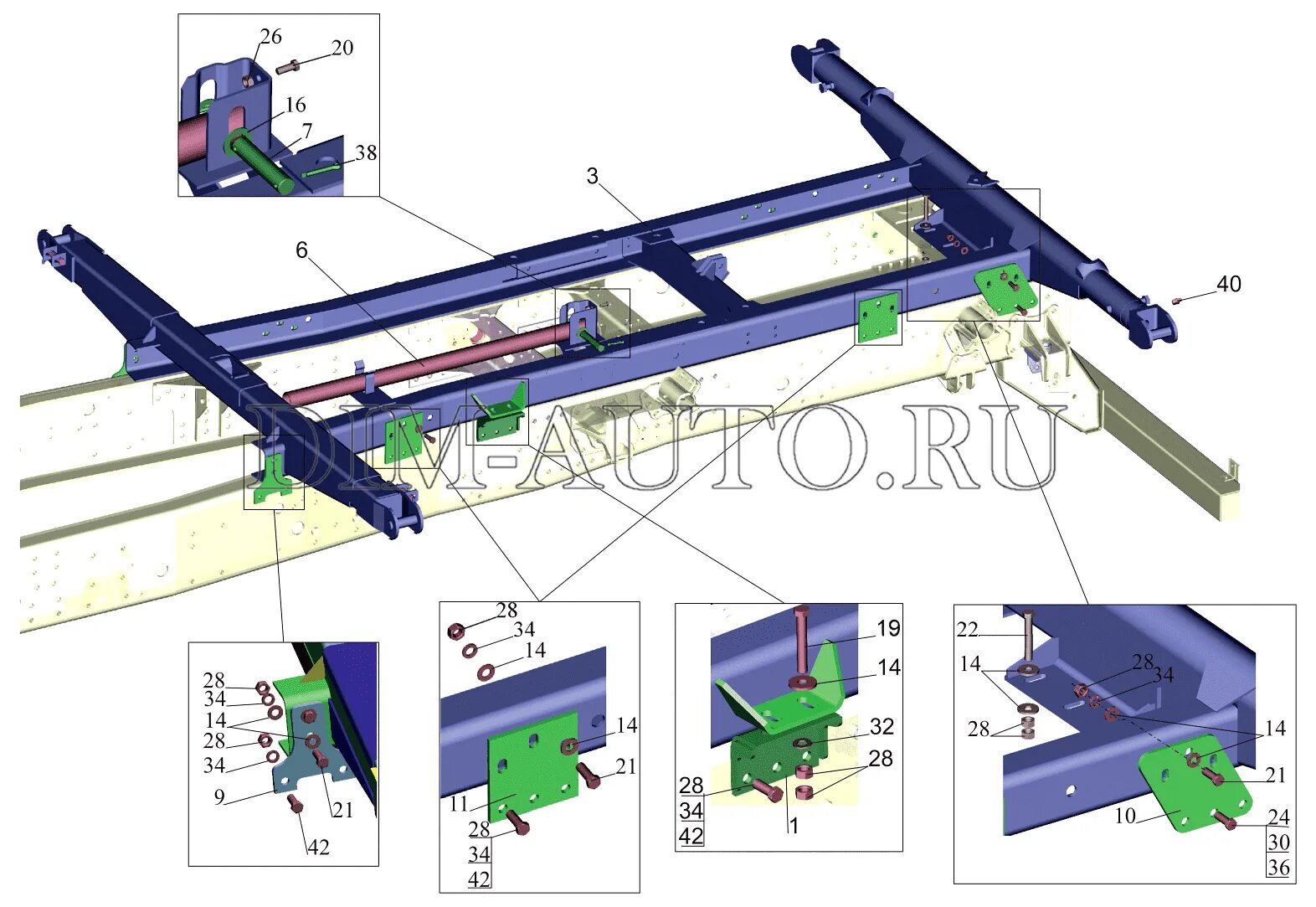 26
20
16
7
38
3
6
40
DIM-AUTO.RU
28
34
14
28
34
9
21
42
28
34
14
14
21
11
28
34
42
19
14
32
28
28
34
42
1
22
14
28
34
28
14
21
10
24
30
36