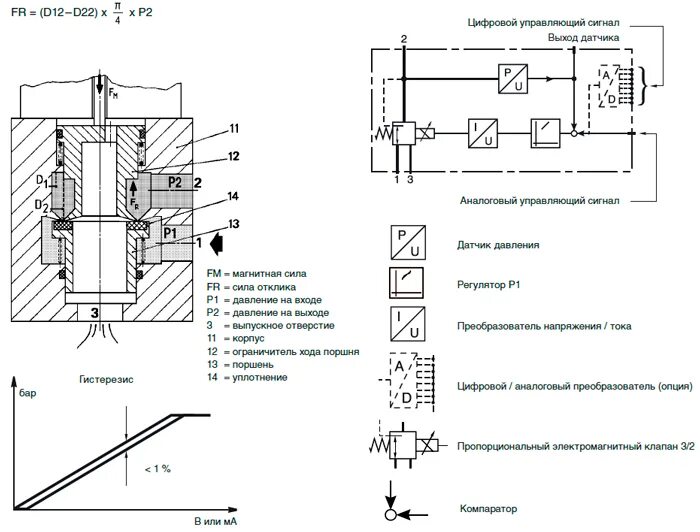 FR = (D12−D22) x $\frac{\pi}{4}$ x P2

$F_M$

11

12

$D_1$

$D_2$

P2

2

$F_R$

14

13

P1

1

3

FM = магнитная сила
FR = сила отклика
P1 = давление на входе
P2 = давление на выходе
3 = выпускное отверстие
11 = корпус
12 = ограничитель хода поршня
13 = поршень
14 = уплотнение

Гистерезис

бар

< 1 %

В или мА

Цифровой управляющий сигнал

Выход датчика

2

P
U

A
D

I
U

1 3

Аналоговый управляющий сигнал

P
U

Датчик давления

Регулятор P1

I
U

Преобразователь напряжения / тока

A
D

Цифровой / аналоговый преобразователь (опция)

Пропорциональный электромагнитный клапан 3/2

Компаратор