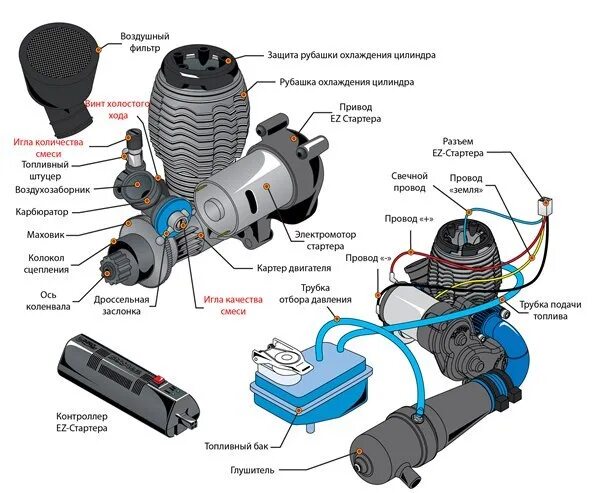 Воздушный фильтр

Защита рубашки охлаждения цилиндра

Рубашка охлаждения цилиндра

Винт холостого хода

Привод EZ Стартера

Игла количества смеси

Топливный штуцер

Воздухозаборник

Карбюратор

Маховик

Колокол сцепления

Ось коленвала

Дроссельная заслонка

Игла качества смеси

Картер двигателя

Электромотор стартера

Разъем EZ-Стартера

Свечной провод

Провод «земля»

Провод «+»

Провод «-»

Трубка отбора давления

Трубка подачи топлива

Контроллер EZ-Стартера

Топливный бак

Глушитель