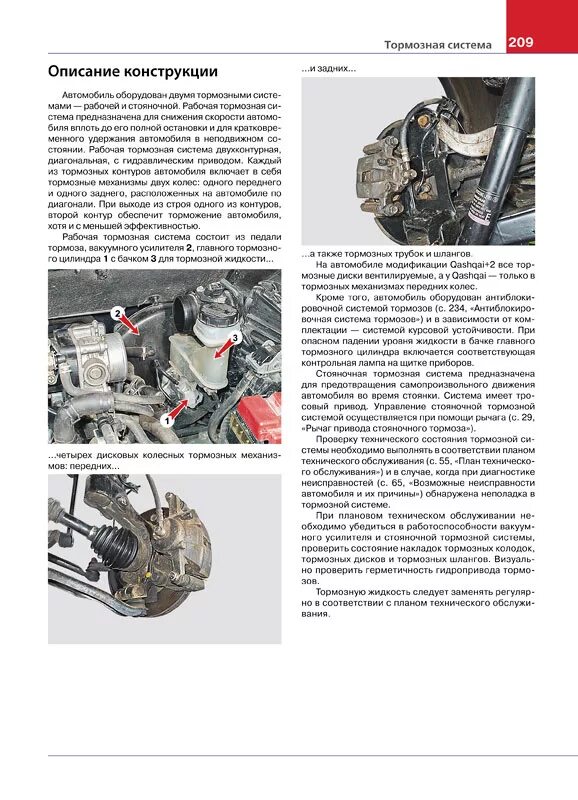 Тормозная система 209

Описание конструкции

Автомобиль оборудован двумя тормозными системами — рабочей и стояночной. Рабочая тормозная система предназначена для снижения скорости автомобиля вплоть до его полной остановки и для кратковременного удержания автомобиля в неподвижном состоянии. Рабочая тормозная система двухконтурная, диагональная, с гидравлическим приводом. Каждый из тормозных контуров автомобиля включает в себя тормозные механизмы двух колес: одного переднего и одного заднего, расположенных на автомобиле по диагонали. При выходе из строя одного из контуров, второй контур обеспечит торможение автомобиля, хотя и с меньшей эффективностью.

Рабочая тормозная система состоит из педали тормоза, вакуумного усилителя 2, главного тормозного цилиндра 1 с бачком 3 для тормозной жидкости...

2
3
1

...четырех дисковых колесных тормозных механизмов: передних...

...и задних...

...а также тормозных трубок и шлангов.

На автомобиле модификации Qashqai+2 все тормозные диски вентилируемые, а у Qashqai — только в тормозных механизмах передних колес.

Кроме того, автомобиль оборудован антиблокировочной системой тормозов (с. 234, «Антиблокировочная система тормозов») и в зависимости от комплектации — системой курсовой устойчивости. При опасном падении уровня жидкости в бачке главного тормозного цилиндра включается соответствующая контрольная лампа на щитке приборов.

Стояночная тормозная система предназначена для предотвращения самопроизвольного движения автомобиля во время стоянки. Система имеет тросовый привод. Управление стояночной тормозной системой осуществляется при помощи рычага (с. 29, «Рычаг привода стояночного тормоза»).

Проверку технического состояния тормозной системы необходимо выполнять в соответствии планом технического обслуживания (с. 55, «План технического обслуживания») и в случае, когда при диагностике неисправностей (с. 65, «Возможные неисправности автомобиля и их причины») обнаружена неполадка в тормозной системе.

При плановом техническом обслуживании необходимо убедиться в работоспособности вакуумного усилителя и стояночной тормозной системы, проверить состояние накладок тормозных колодок, тормозных дисков и тормозных шлангов. Визуально проверить герметичность гидропривода тормозов.

Тормозную жидкость следует заменять регулярно в соответствии с планом технического обслуживания.