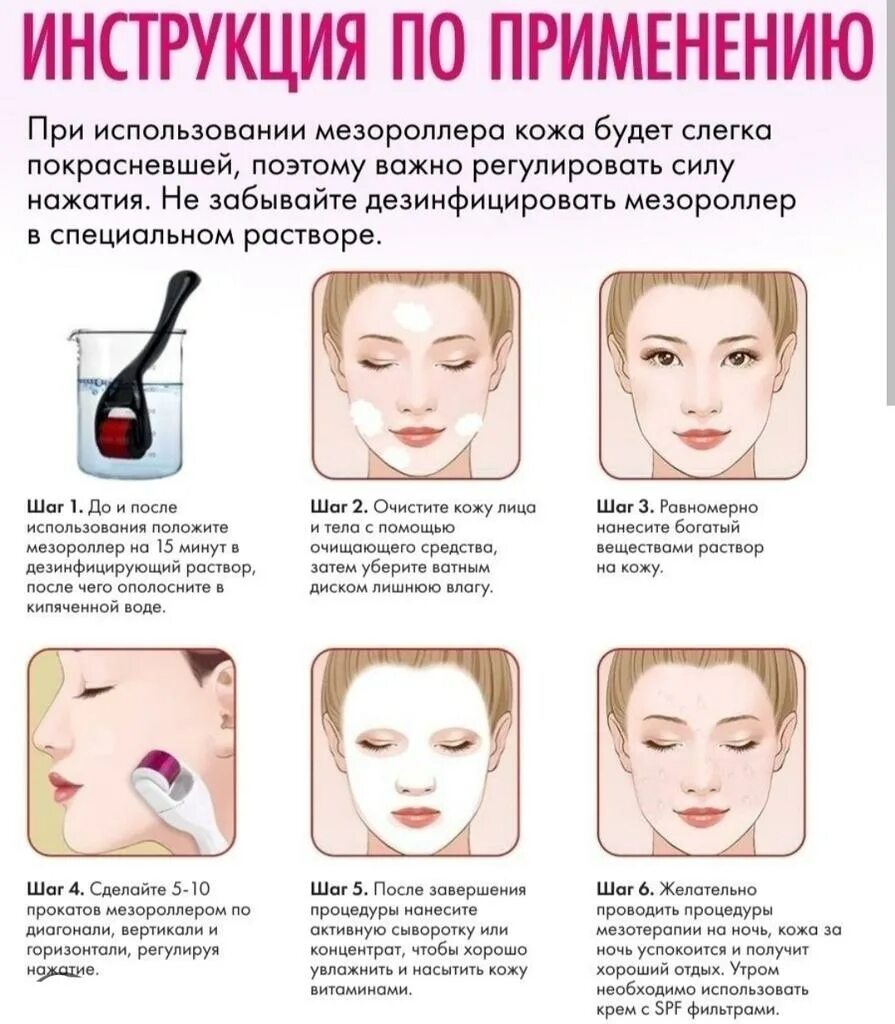 ИНСТРУКЦИЯ ПО ПРИМЕНЕНИЮ

При использовании мезороллера кожа будет слегка покрасневшей, поэтому важно регулировать силу нажатия. Не забывайте дезинфицировать мезороллер в специальном растворе.

Шаг 1. До и после использования положите мезороллер на 15 минут в дезинфицирующий раствор, после чего ополосните в кипяченной воде.

Шаг 2. Очистите кожу лица и тела с помощью очищающего средства, затем уберите ватным диском лишнюю влагу.

Шаг 3. Равномерно нанесите богатый веществами раствор на кожу.

Шаг 4. Сделайте 5-10 прокатов мезороллером по диагонали, вертикали и горизонтали, регулируя нажатие.

Шаг 5. После завершения процедуры нанесите активную сыворотку или концентрат, чтобы хорошо увлажнить и насытить кожу витаминами.

Шаг 6. Желательно проводить процедуры мезотерапии на ночь, кожа за ночь успокоится и получит хороший отдых. Утром необходимо использовать крем с SPF фильтрами.