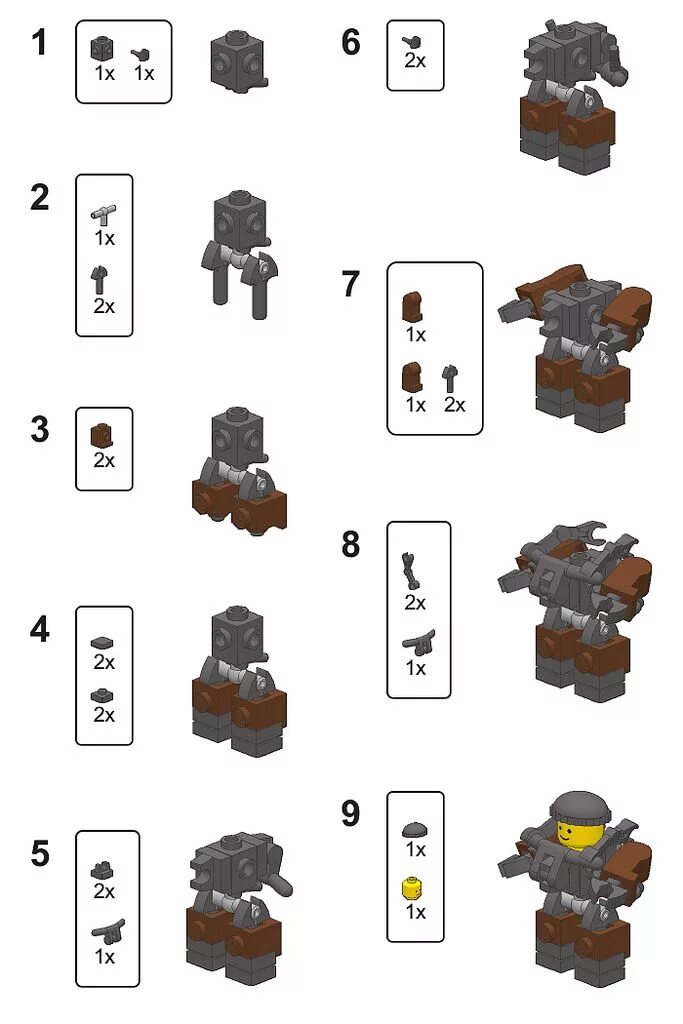 1
1x 1x

2
1x
2x

3
2x

4
2x
2x

5
2x
1x

6
2x

7
1x
1x 2x

8
2x
1x

9
1x
1x