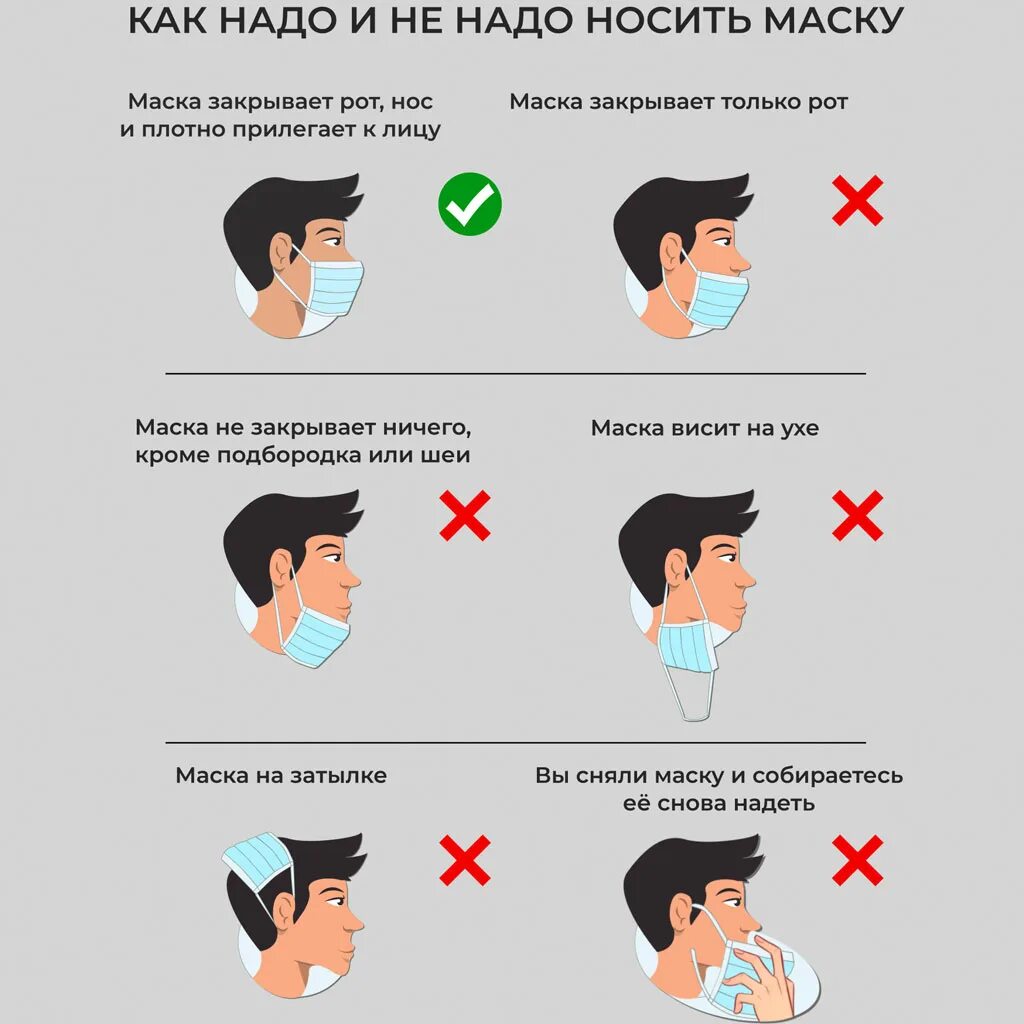 КАК НАДО И НЕ НАДО НОСИТЬ МАСКУ

Маска закрывает рот, нос и плотно прилегает к лицу

Маска закрывает только рот

Маска не закрывает ничего, кроме подбородка или шеи

Маска висит на ухе

Маска на затылке

Вы сняли маску и собираетесь её снова надеть