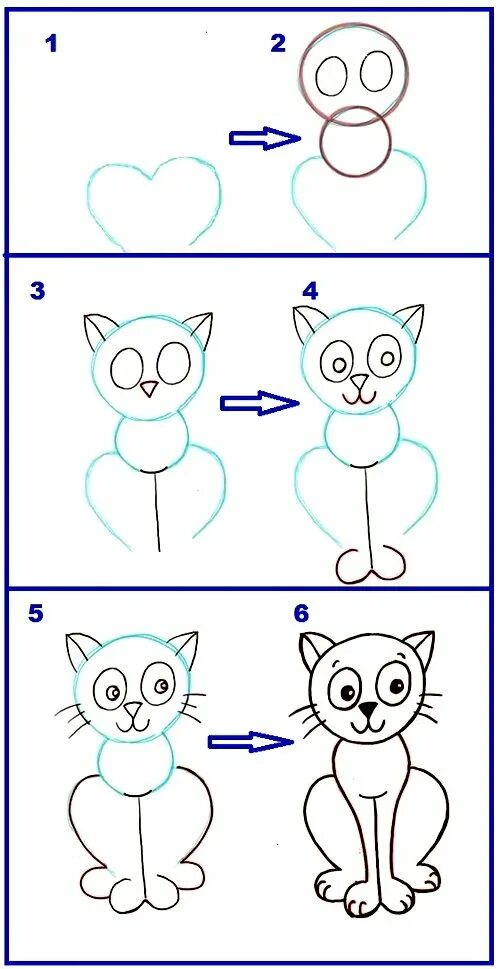 1

2

3

4

5

6