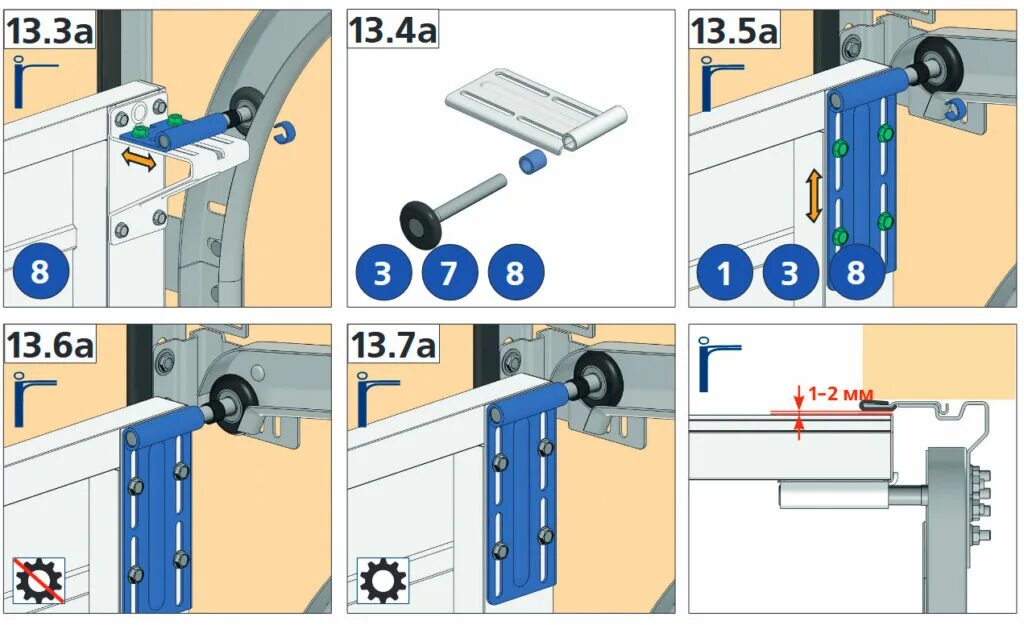 13.3a

8

13.4a

3 7 8

13.5a

1 3 8

13.6a

13.7a

1–2 мм