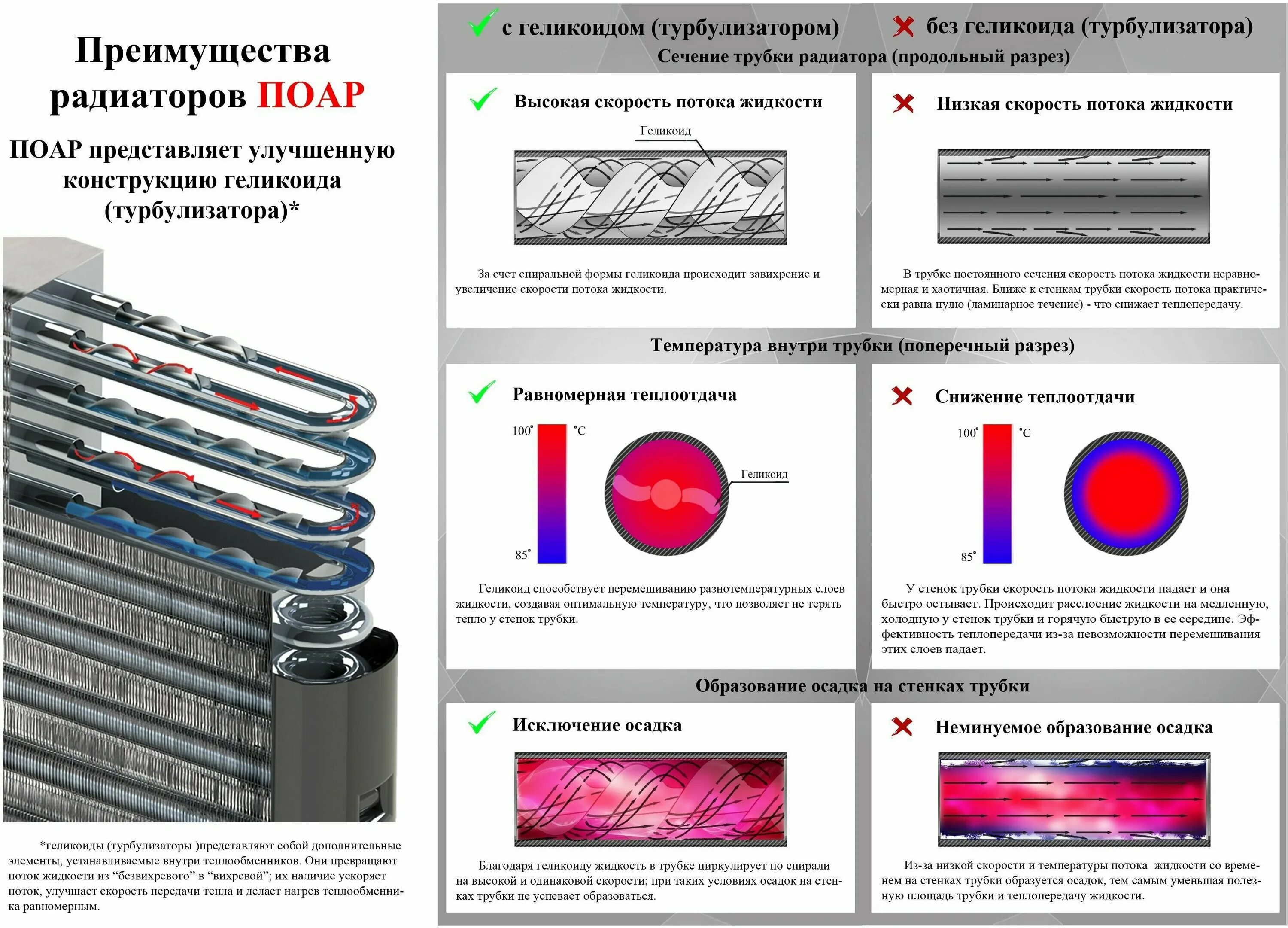 Преимущества радиаторов ПОАР

ПОАР представляет улучшенную конструкцию геликоида (турбулизатора)*

*геликоиды (турбулизаторы )представляют собой дополнительные элементы, устанавливаемые внутри теплообменников. Они превращают поток жидкости из “безвихревого” в “вихревой”; их наличие ускоряет поток, улучшает скорость передачи тепла и делает нагрев теплообменника равномерным.

с геликоидом (турбулизатором)

без геликоида (турбулизатора)

Сечение трубки радиатора (продольный разрез)

Высокая скорость потока жидкости

Геликоид

За счет спиральной формы геликоида происходит завихрение и увеличение скорости потока жидкости.

Низкая скорость потока жидкости

В трубке постоянного сечения скорость потока жидкости неравномерная и хаотичная. Ближе к стенкам трубки скорость потока практически равна нулю (ламинарное течение) - что снижает теплопередачу.

Температура внутри трубки (поперечный разрез)

Равномерная теплоотдача

100° °C

85°

Геликоид

Геликоид способствует перемешиванию разнотемпературных слоев жидкости, создавая оптимальную температуру, что позволяет не терять тепло у стенок трубки.

Снижение теплоотдачи

100° °C

85°

У стенок трубки скорость потока жидкости падает и она быстро остывает. Происходит расслоение жидкости на медленную, холодную у стенок трубки и горячую быструю в ее середине. Эффективность теплопередачи из-за невозможности перемешивания этих слоев падает.

Образование осадка на стенках трубки

Исключение осадка

Благодаря геликоиду жидкость в трубке циркулирует по спирали на высокой и одинаковой скорости; при таких условиях осадок на стенках трубки не успевает образоваться.

Неминуемое образование осадка

Из-за низкой скорости и температуры потока жидкости со временем на стенках трубки образуется осадок, тем самым уменьшая полезную площадь трубки и теплопередачу жидкости.