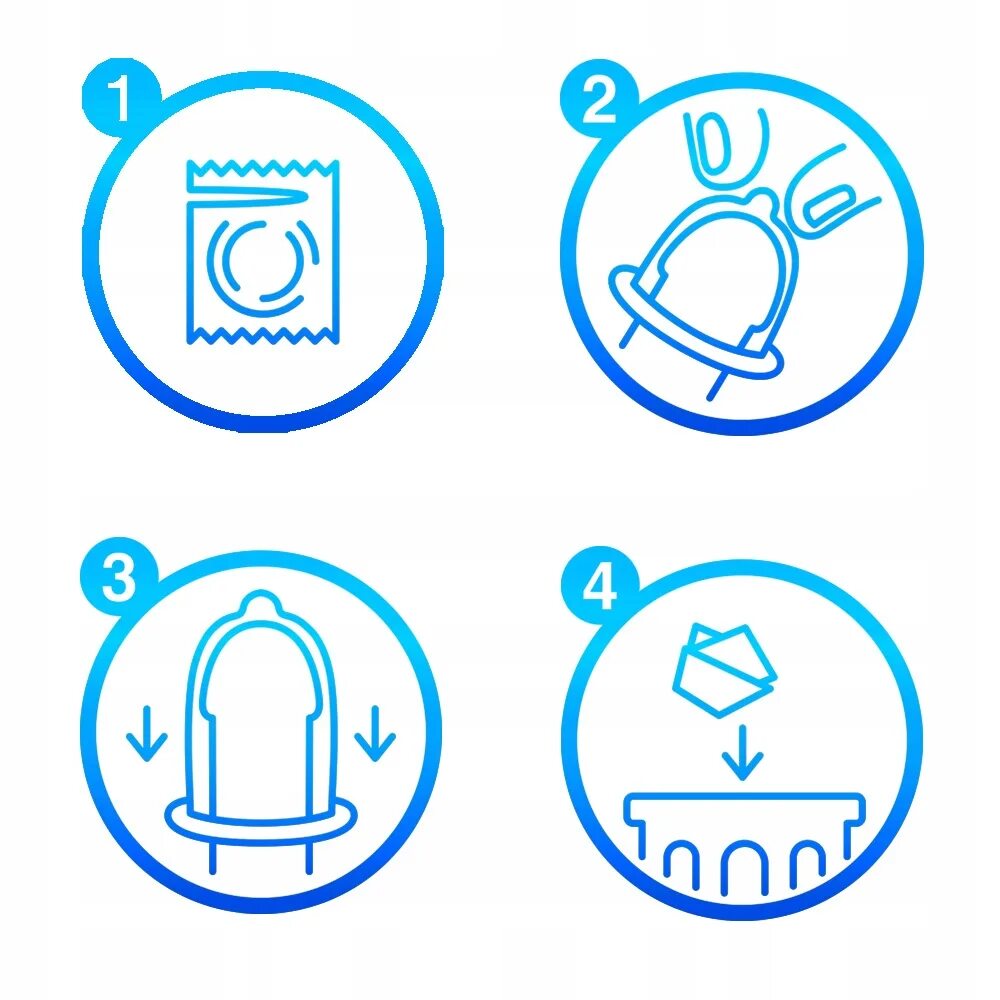 1

2

3

4