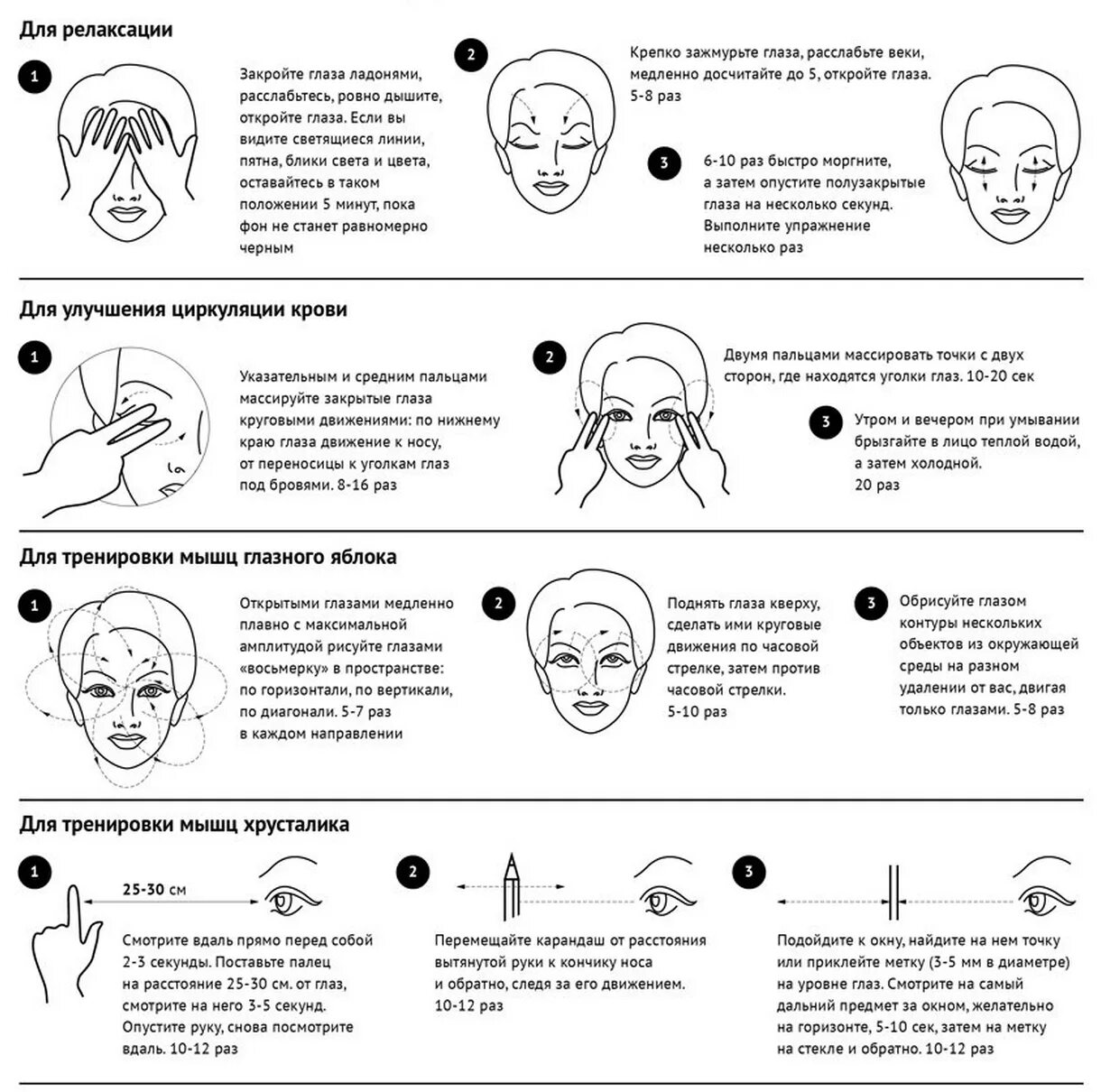 Для релаксации

1

Закройте глаза ладонями, расслабьтесь, ровно дышите, откройте глаза. Если вы видите светящиеся линии, пятна, блики света и цвета, оставайтесь в таком положении 5 минут, пока фон не станет равномерно черным

2

Крепко зажмурьте глаза, расслабьте веки, медленно досчитайте до 5, откройте глаза. 5-8 раз

3

6-10 раз быстро моргните, а затем опустите полузакрытые глаза на несколько секунд. Выполните упражнение несколько раз

Для улучшения циркуляции крови

1

Указательным и средним пальцами массируйте закрытые глаза круговыми движениями: по нижнему краю глаза движение к носу, от переносицы к уголкам глаз под бровями. 8-16 раз

2

Двумя пальцами массировать точки с двух сторон, где находятся уголки глаз. 10-20 сек

3

Утром и вечером при умывании брызгайте в лицо теплой водой, а затем холодной. 20 раз

Для тренировки мышц глазного яблока

1

Открытыми глазами медленно плавно с максимальной амплитудой рисуйте глазами «восьмерку» в пространстве: по горизонтали, по вертикали, по диагонали. 5-7 раз в каждом направлении

2

Поднять глаза кверху, сделать ими круговые движения по часовой стрелке, затем против часовой стрелки. 5-10 раз

3

Обрисуйте глазом контуры нескольких объектов из окружающей среды на разном удалении от вас, двигая только глазами. 5-8 раз

Для тренировки мышц хрусталика

1

25-30 см

Смотрите вдаль прямо перед собой 2-3 секунды. Поставьте палец на расстояние 25-30 см. от глаз, смотрите на него 3-5 секунд. Опустите руку, снова посмотрите вдаль. 10-12 раз

2

Перемещайте карандаш от расстояния вытянутой руки к кончику носа и обратно, следя за его движением. 10-12 раз

3

Подойдите к окну, найдите на нем точку или приклейте метку (3-5 мм в диаметре) на уровне глаз. Смотрите на самый дальний предмет за окном, желательно на горизонте, 5-10 сек, затем на метку на стекле и обратно. 10-12 раз