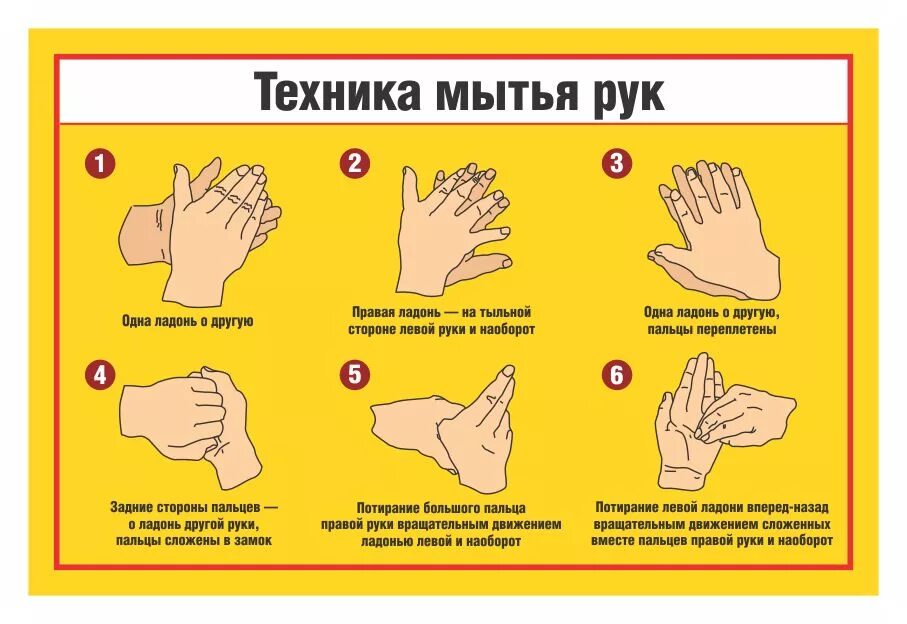 Техника мытья рук

1
Одна ладонь о другую

2
Правая ладонь — на тыльной стороне левой руки и наоборот

3
Одна ладонь о другую, пальцы переплетены

4
Задние стороны пальцев — о ладонь другой руки, пальцы сложены в замок

5
Потирание большого пальца правой руки вращательным движением ладонью левой и наоборот

6
Потирание левой ладони вперед-назад вращательным движением сложенных вместе пальцев правой руки и наоборот