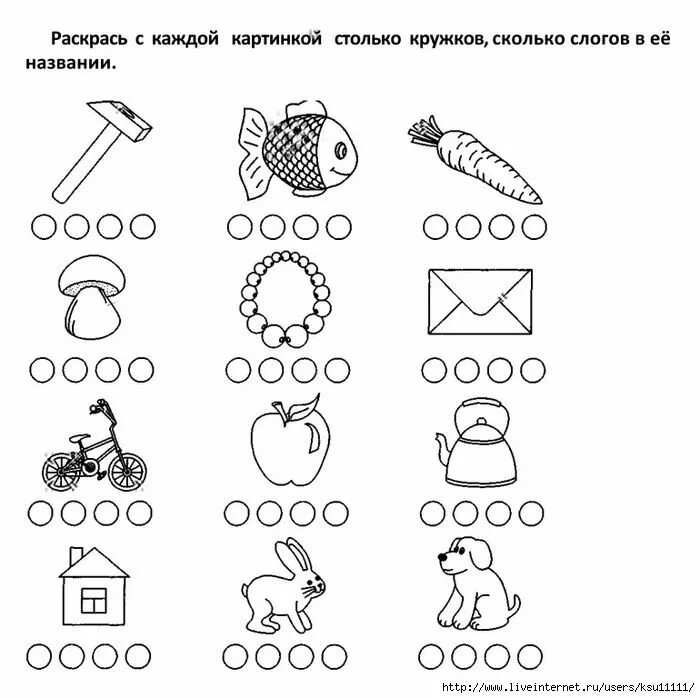 Раскрась с каждой картинкой столько кружков, сколько слогов в её названии.

http://www.liveinternet.ru/users/ksu11111/