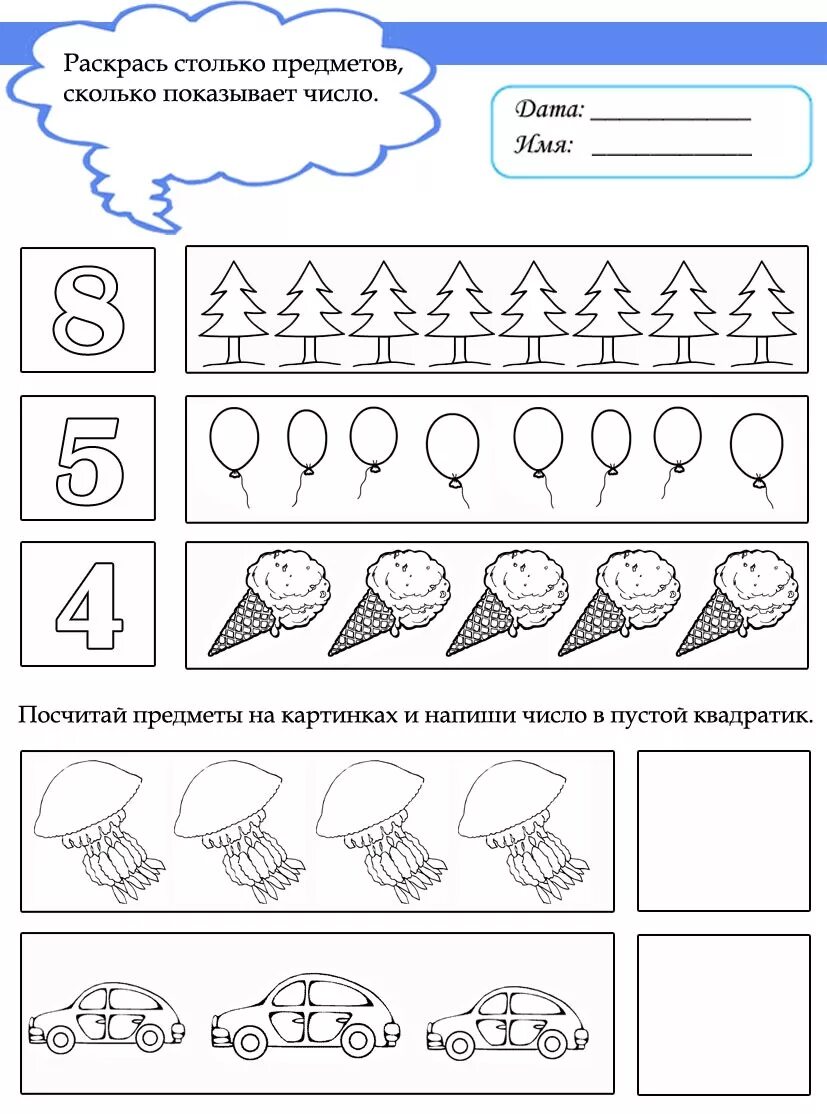 Раскрась столько предметов, сколько показывает число.

Дата: ____________
Имя: ____________

8

5

4

Посчитай предметы на картинках и напиши число в пустой квадратик.