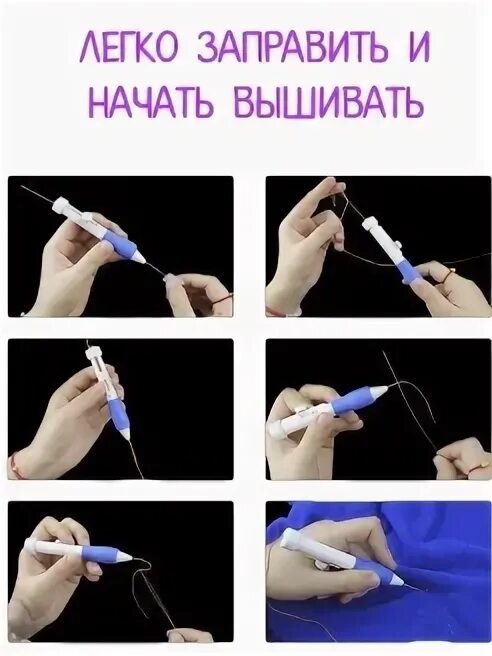 ЛЕГКО ЗАПРАВИТЬ И НАЧАТЬ ВЫШИВАТЬ