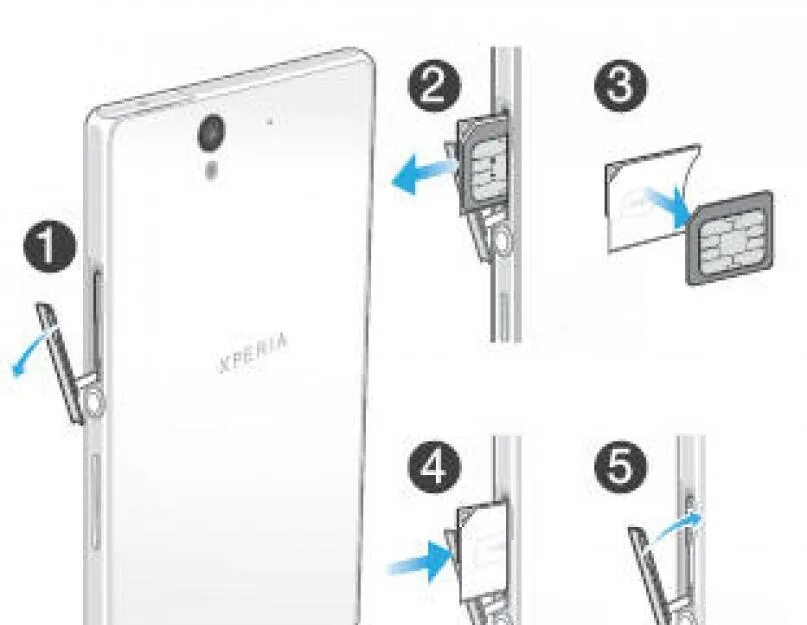 2

3

1

XPERIA

4

5