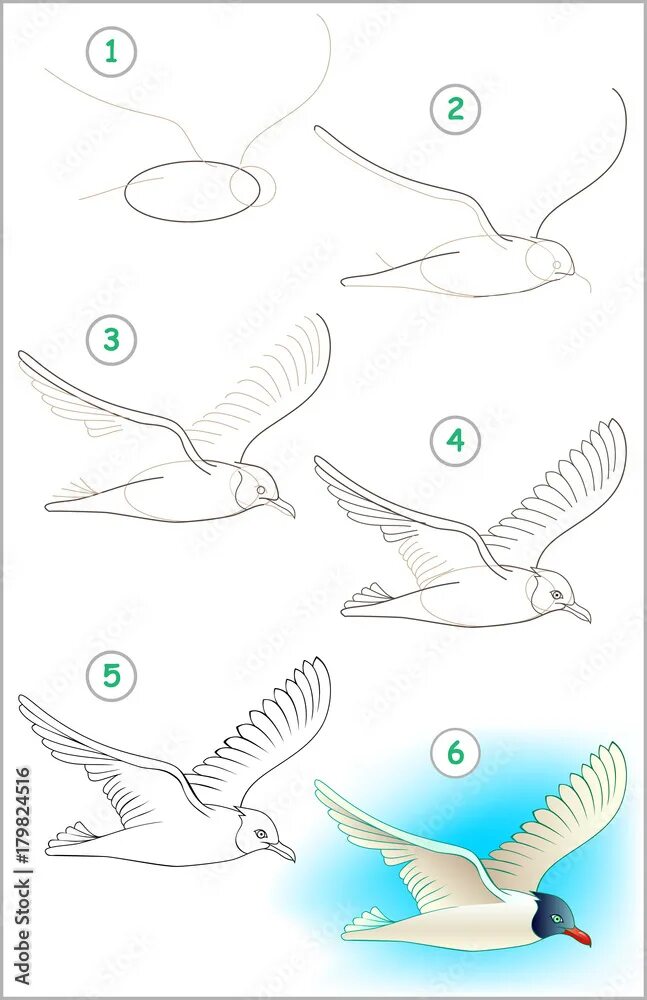 1
2
3
4
5
6
Adobe Stock | #179824516