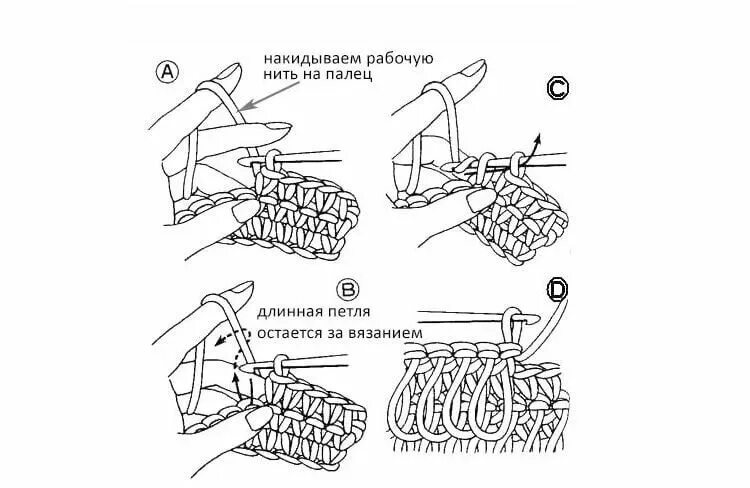 A
накидываем рабочую нить на палец

C

B
длинная петля остается за вязанием

D