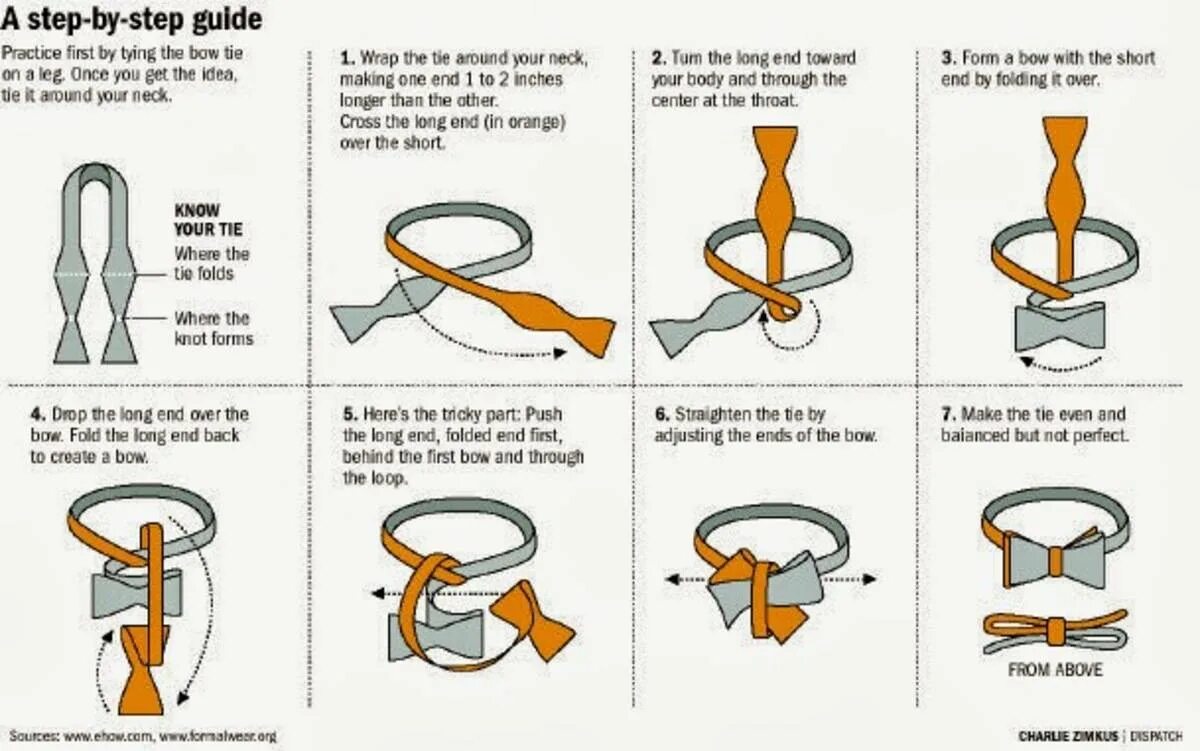 A step-by-step guide

Practice first by tying the bow tie on a leg. Once you get the idea, tie it around your neck.

KNOW YOUR TIE

Where the tie folds

Where the knot forms

1. Wrap the tie around your neck, making one end 1 to 2 inches longer than the other. Cross the long end (in orange) over the short.

2. Turn the long end toward your body and through the center at the throat.

3. Form a bow with the short end by folding it over.

4. Drop the long end over the bow. Fold the long end back to create a bow.

5. Here's the tricky part: Push the long end, folded end first, behind the first bow and through the loop.

6. Straighten the tie by adjusting the ends of the bow.

7. Make the tie even and balanced but not perfect.

FROM ABOVE

Sources: www.ehow.com, www.formalwear.org

CHARLIE ZIMKUS | DISPATCH