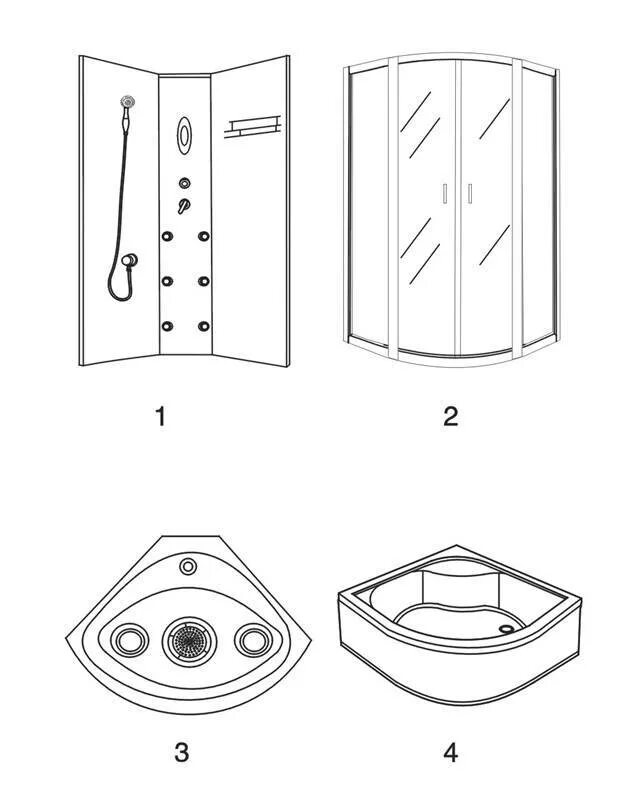 1

2

3

4