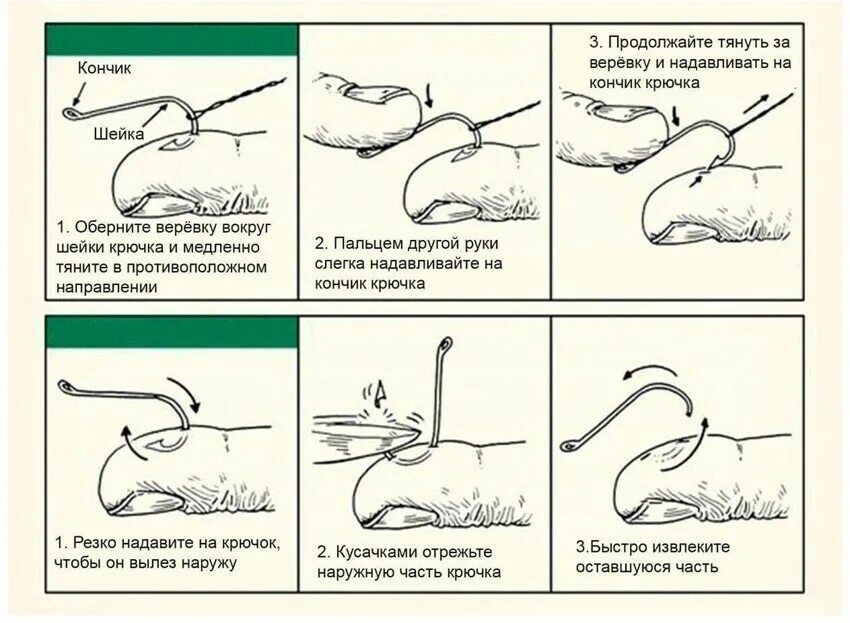 Кончик

Шейка

1. Оберните верёвку вокруг шейки крючка и медленно тяните в противоположном направлении

2. Пальцем другой руки слегка надавливайте на кончик крючка

3. Продолжайте тянуть за верёвку и надавливать на кончик крючка

1. Резко надавите на крючок, чтобы он вылез наружу

2. Кусачками отрежьте наружную часть крючка

3.Быстро извлеките оставшуюся часть