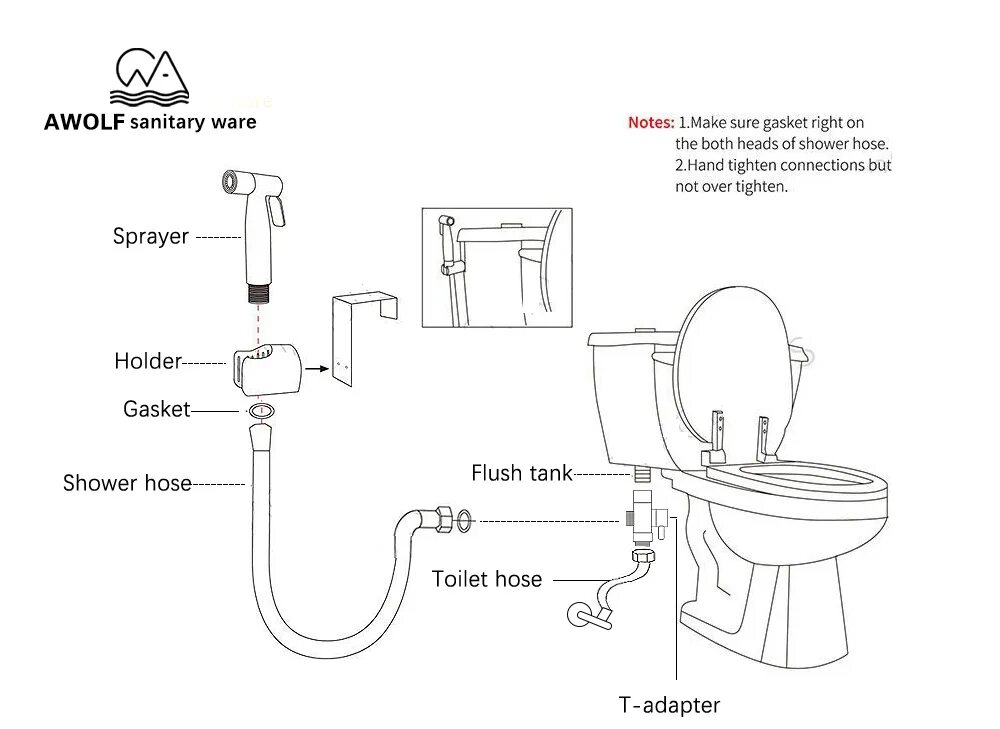 AWOLF sanitary ware

Notes: 1.Make sure gasket right on the both heads of shower hose.
2.Hand tighten connections but not over tighten.

Sprayer

Holder

Gasket

Shower hose

Flush tank

Toilet hose

T-adapter