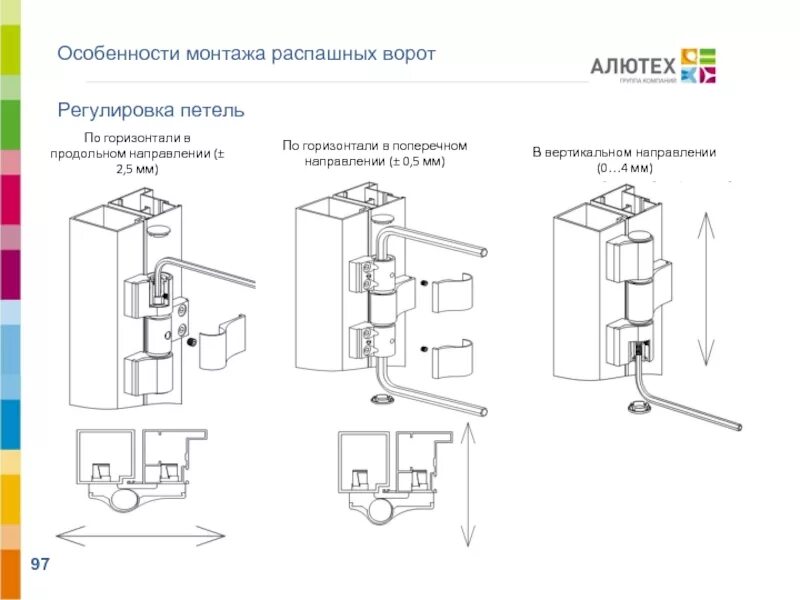 Особенности монтажа распашных ворот

АЛЮТЕХ
ГРУППА КОМПАНИЙ

Регулировка петель

По горизонтали в продольном направлении (± 2,5 мм)

По горизонтали в поперечном направлении (± 0,5 мм)

В вертикальном направлении (0…4 мм)

97