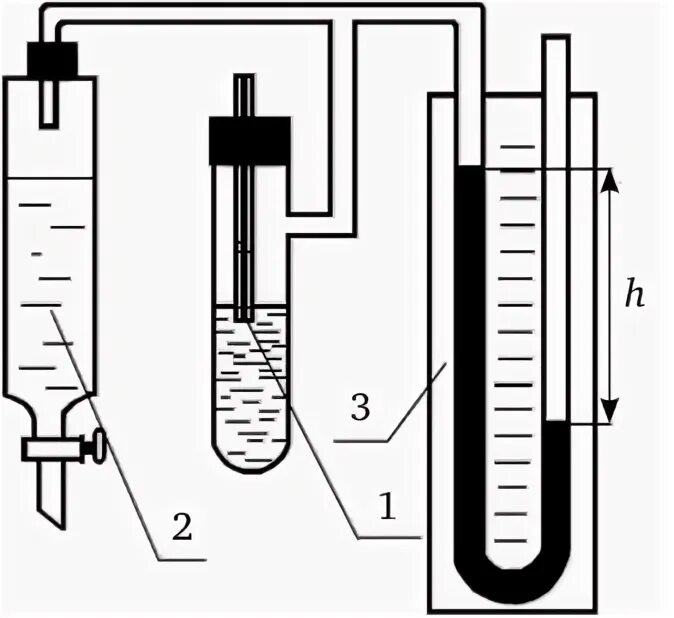 $h$

3

1

2