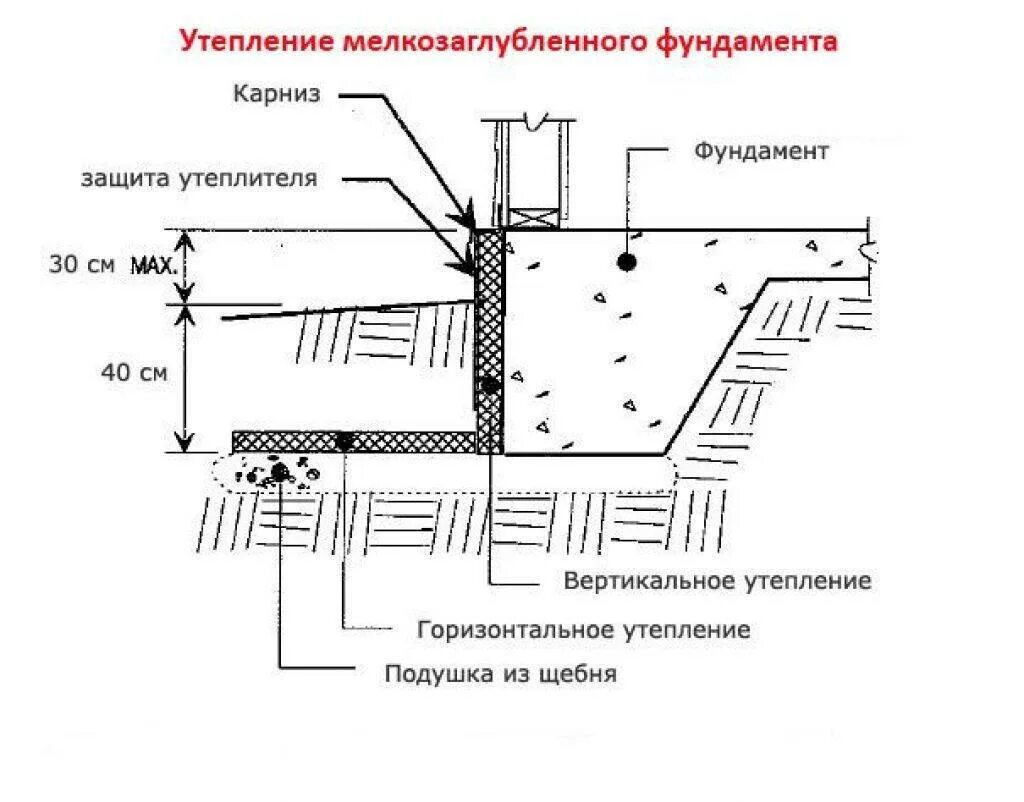 Утепление мелкозаглубленного фундамента

Карниз

защита утеплителя

Фундамент

30 см MAX.

40 см

Вертикальное утепление

Горизонтальное утепление

Подушка из щебня