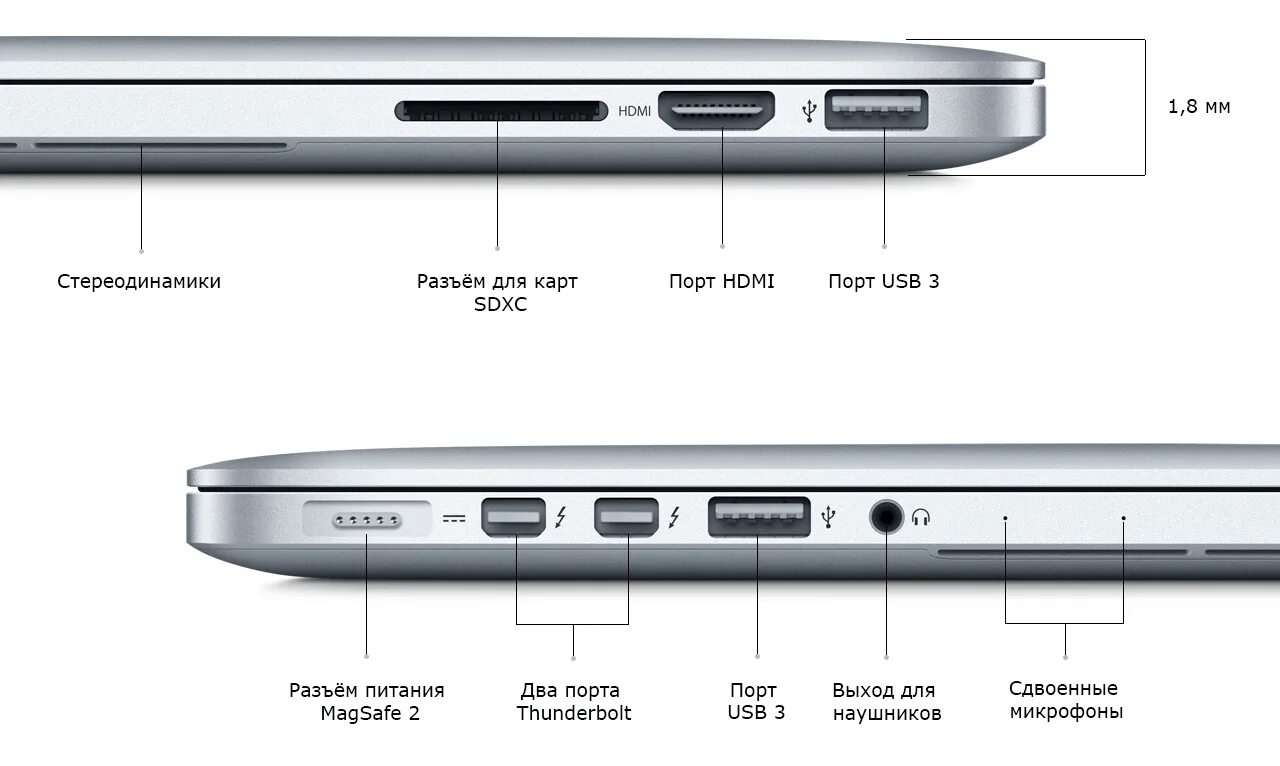 HDMI

1,8 мм

Стереодинамики

Разъём для карт SDXC

Порт HDMI

Порт USB 3

Разъём питания MagSafe 2

Два порта Thunderbolt

Порт USB 3

Выход для наушников

Сдвоенные микрофоны