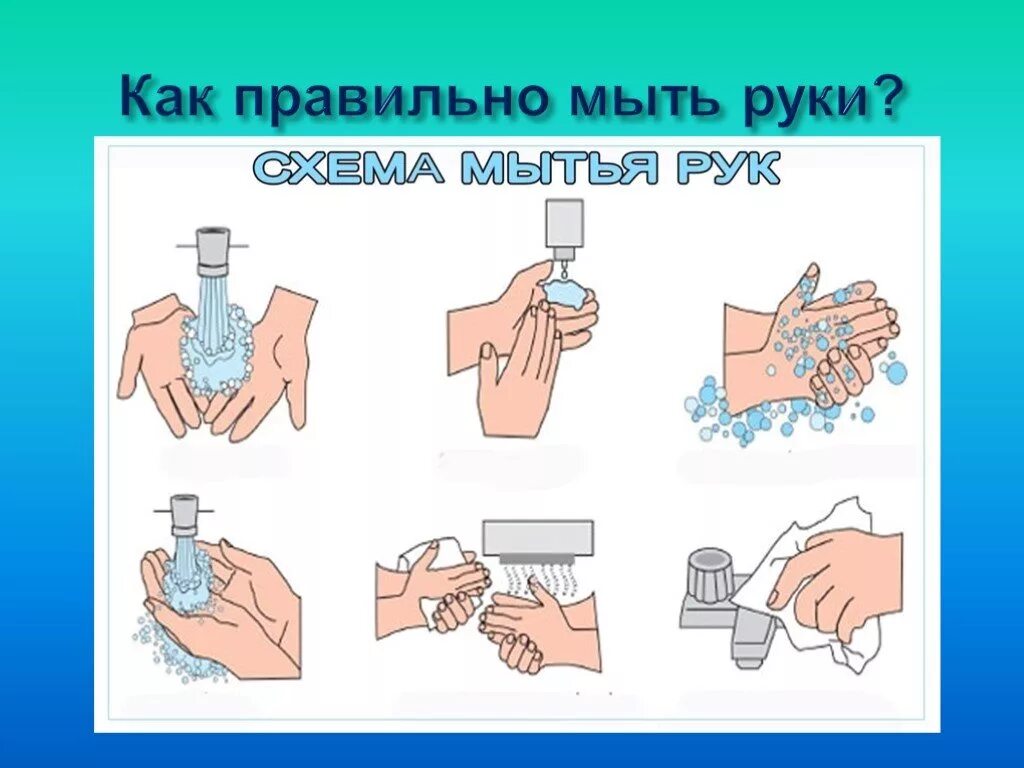 Как правильно мыть руки?

СХЕМА МЫТЬЯ РУК