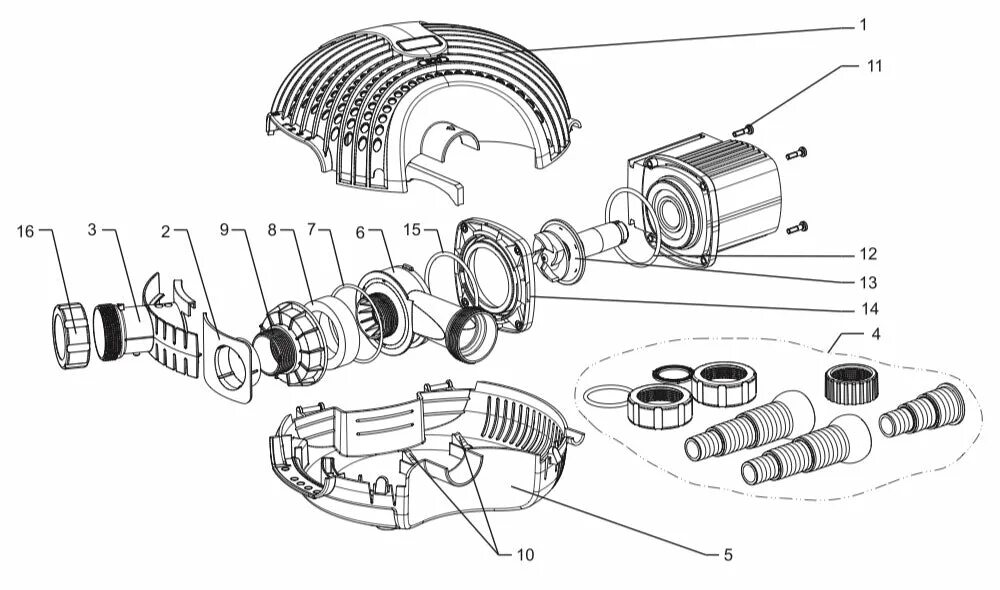 1
11
16
3
2
9
8
7
6
15
12
13
14
4
10
5