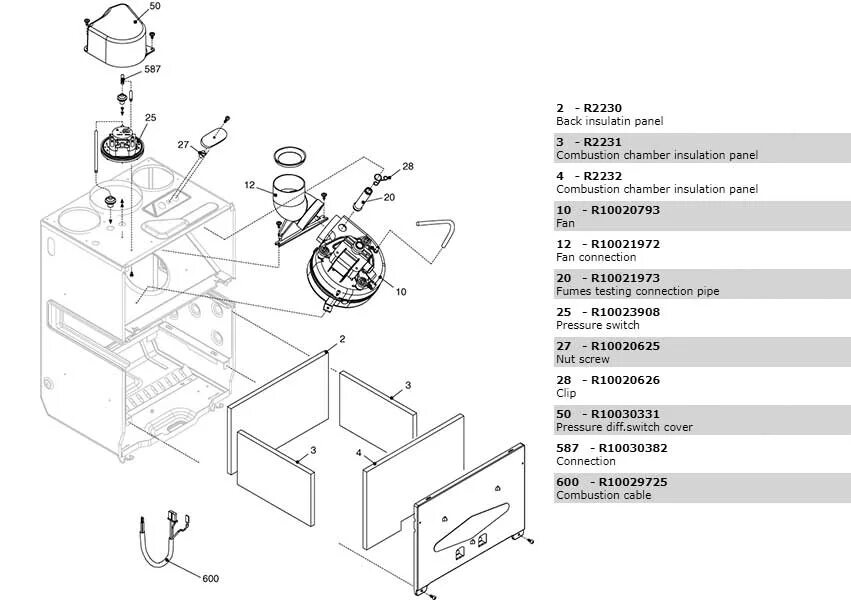 50
587
25
27
12
28
20
10
2
3
3
4
600

2 - R2230
Back insulatin panel

3 - R2231
Combustion chamber insulation panel

4 - R2232
Combustion chamber insulation panel

10 - R10020793
Fan

12 - R10021972
Fan connection

20 - R10021973
Fumes testing connection pipe

25 - R10023908
Pressure switch

27 - R10020625
Nut screw

28 - R10020626
Clip

50 - R10030331
Pressure diff.switch cover

587 - R10030382
Connection

600 - R10029725
Combustion cable