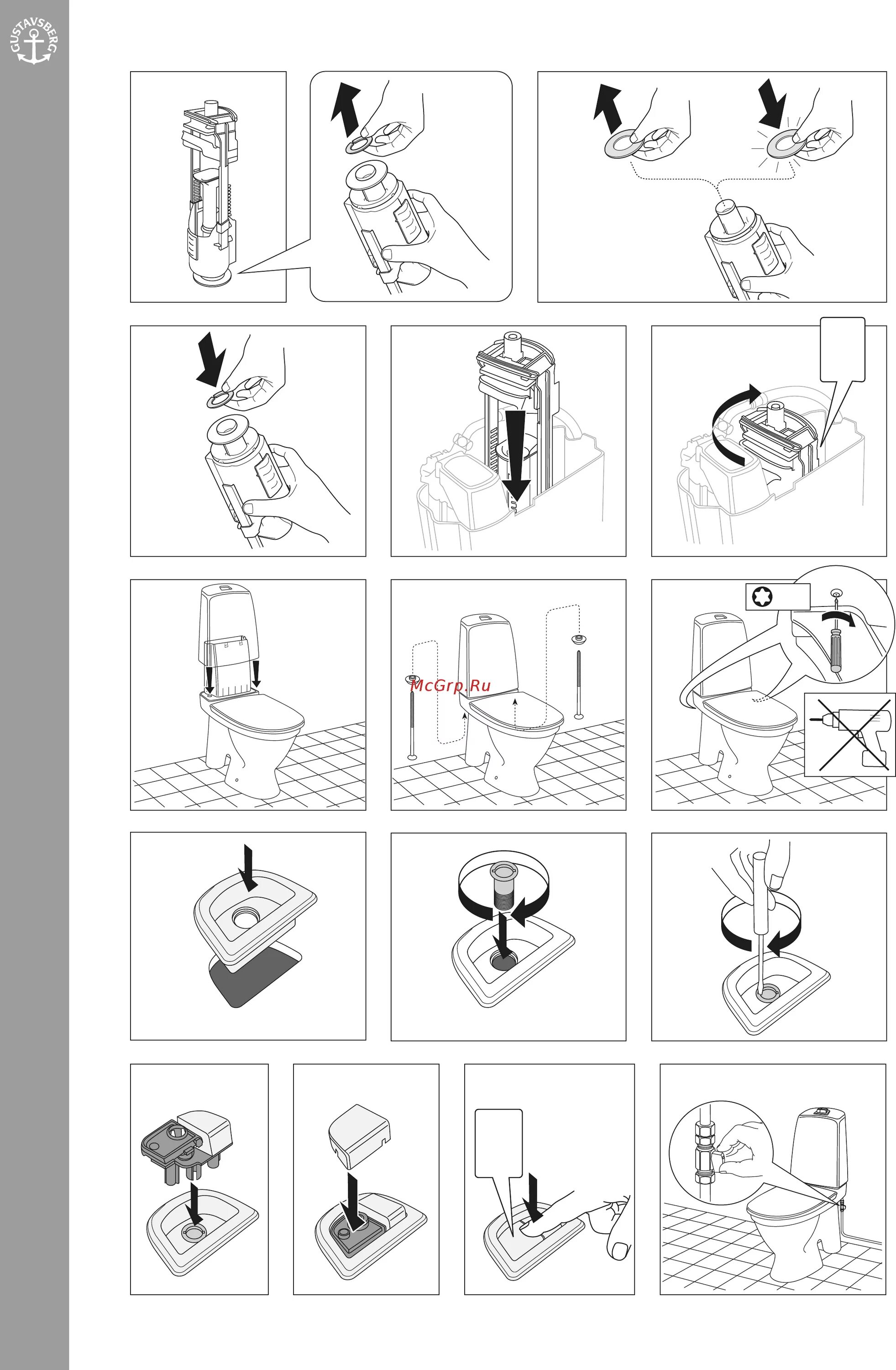 GUSTAVSBERG

McGrp.Ru