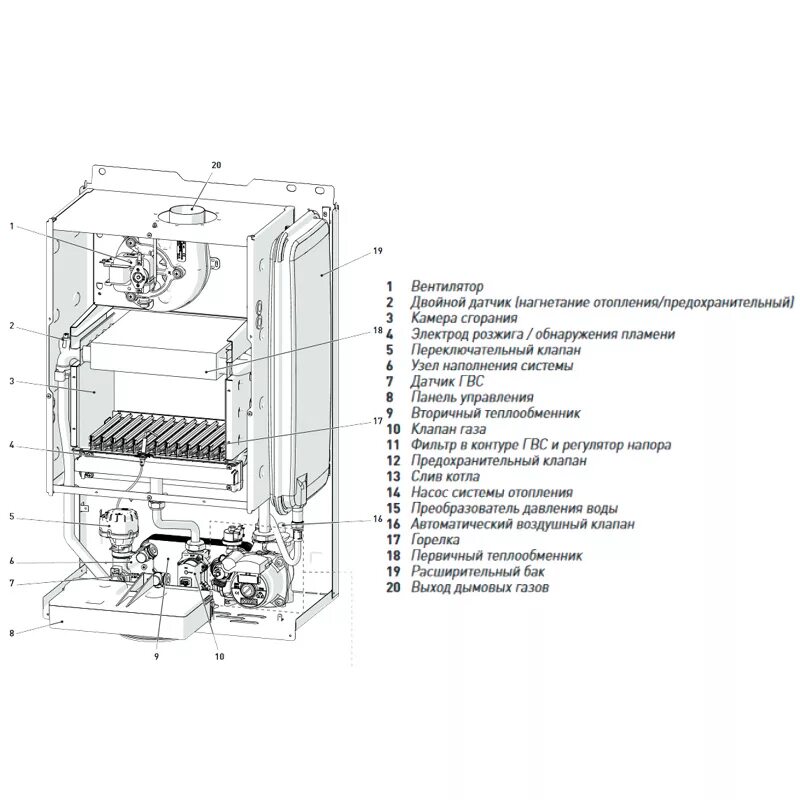 20

1

19

2

18

3

17

4

5

16

6

7

8

9

10

1 Вентилятор
2 Двойной датчик (нагнетание отопления/предохранительный)
3 Камера сгорания
4 Электрод розжига / обнаружения пламени
5 Переключательный клапан
6 Узел наполнения системы
7 Датчик ГВС
8 Панель управления
9 Вторичный теплообменник
10 Клапан газа
11 Фильтр в контуре ГВС и регулятор напора
12 Предохранительный клапан
13 Слив котла
14 Насос системы отопления
15 Преобразователь давления воды
16 Автоматический воздушный клапан
17 Горелка
18 Первичный теплообменник
19 Расширительный бак
20 Выход дымовых газов