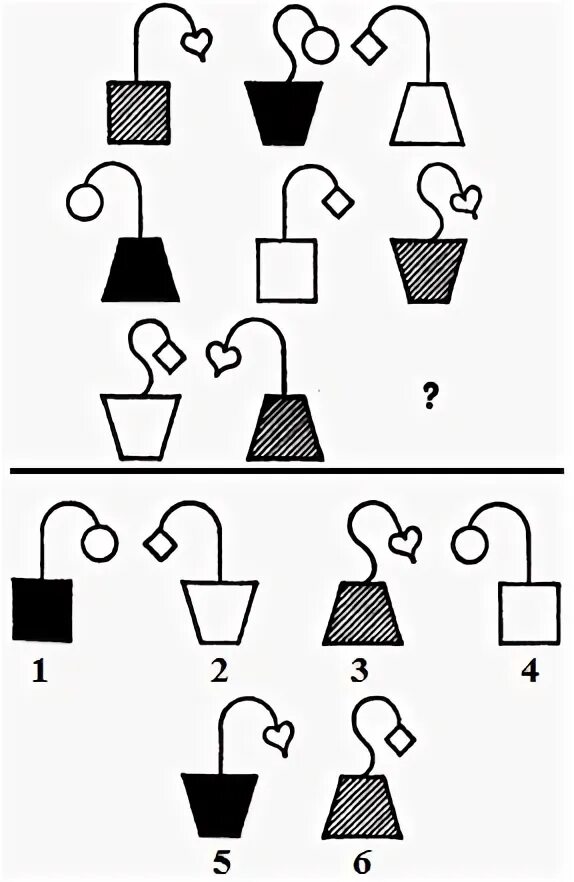 ?

1 2 3 4

5 6