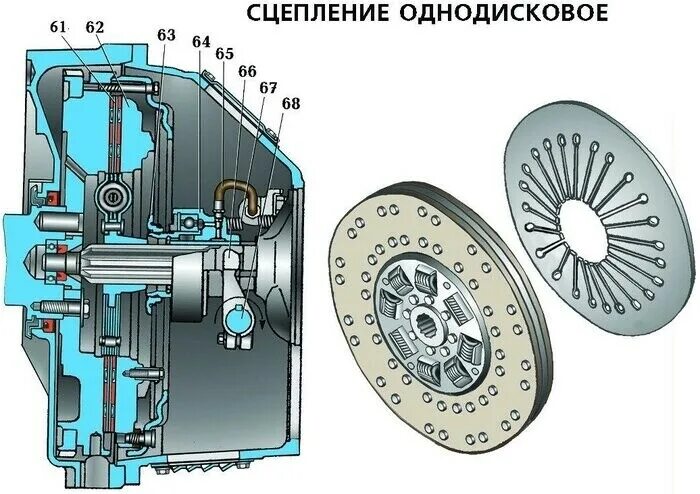 СЦЕПЛЕНИЕ ОДНОДИСКОВОЕ

61
62
63
64
65
66
67
68