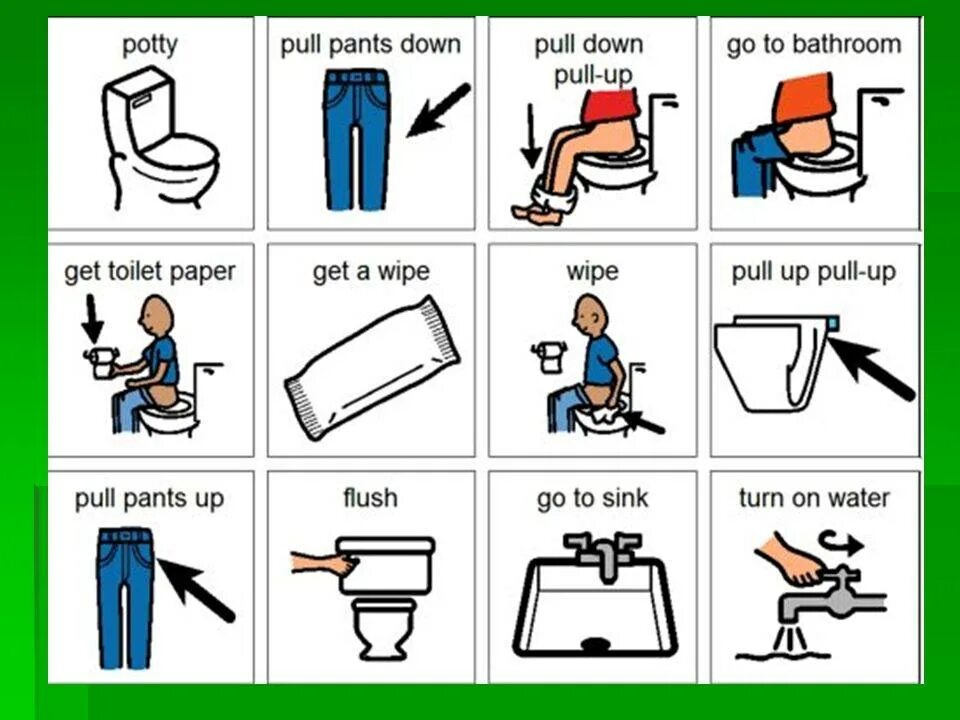 potty

pull pants down

pull down pull-up

go to bathroom

get toilet paper

get a wipe

wipe

pull up pull-up

pull pants up

flush

go to sink

turn on water