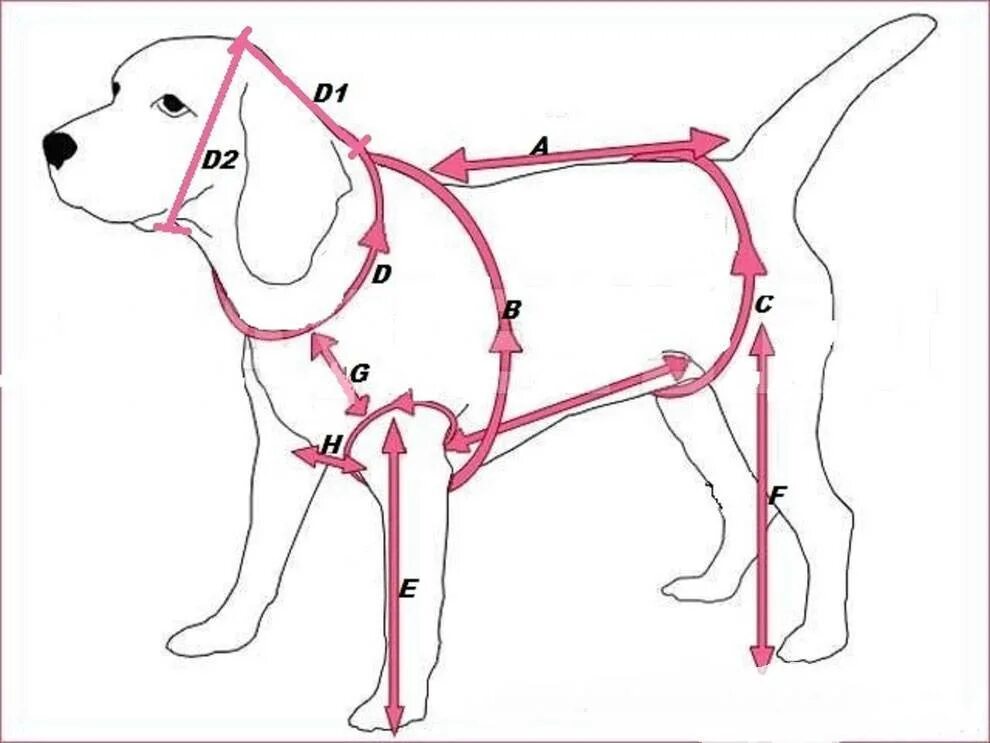 D1
D2
A
D
B
C
G
H
F
E