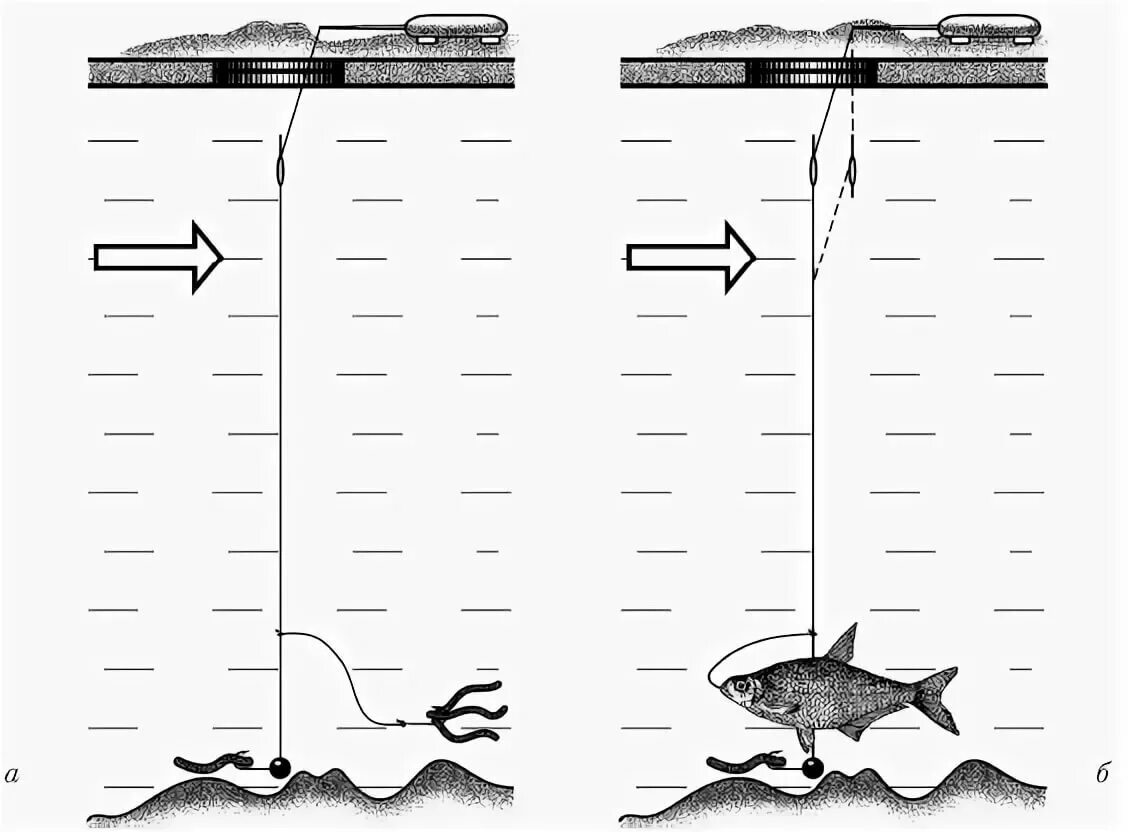 а

б