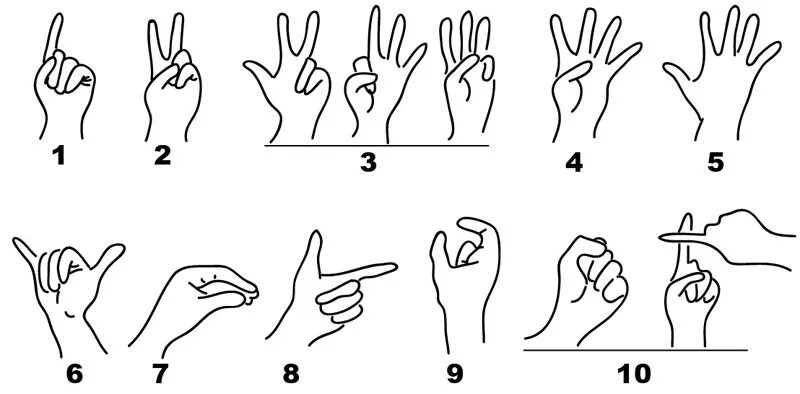 1 2 3 4 5

6 7 8 9 10