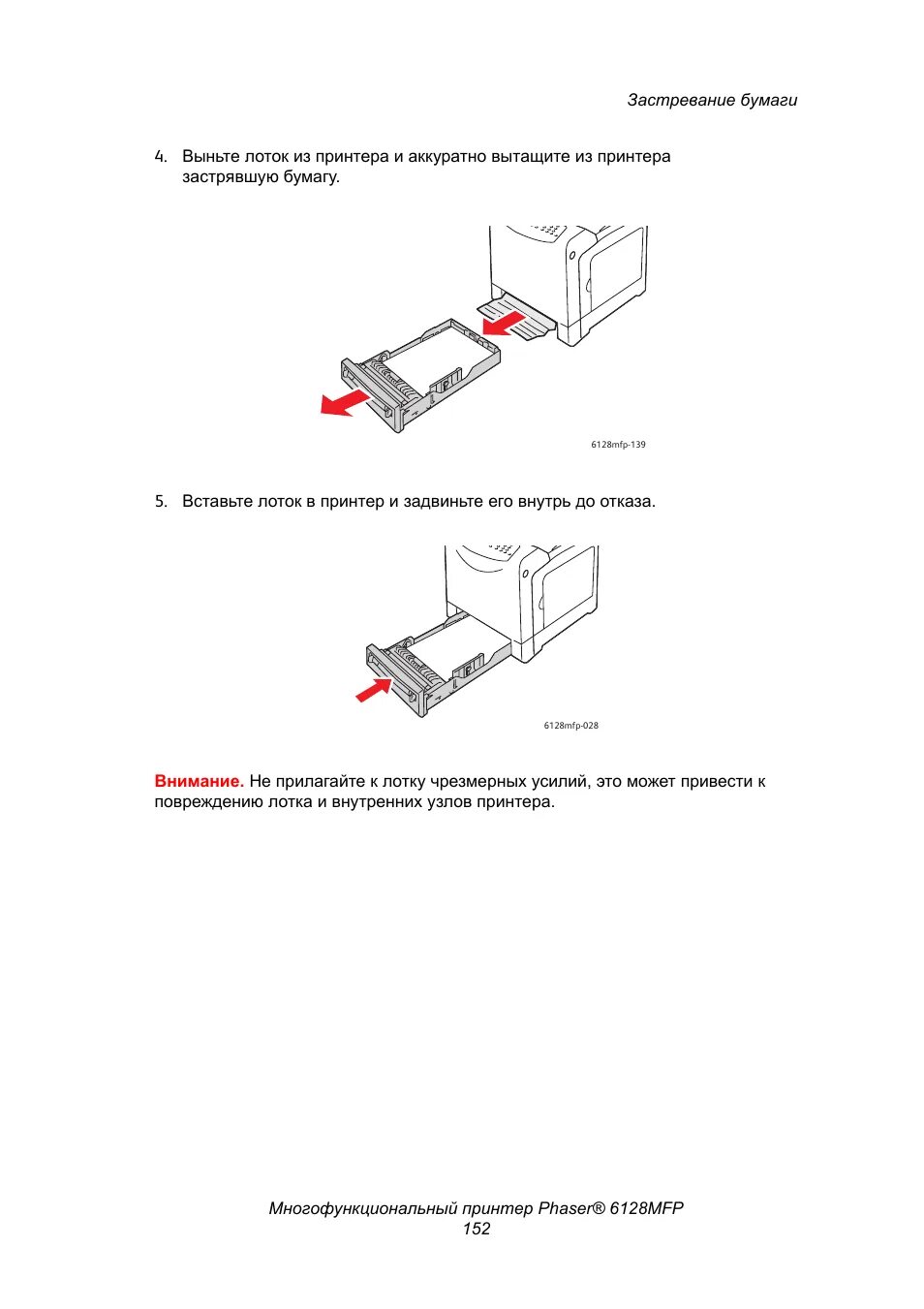 Застревание бумаги

4. Выньте лоток из принтера и аккуратно вытащите из принтера застрявшую бумагу.

6128mfp-139

5. Вставьте лоток в принтер и задвиньте его внутрь до отказа.

6128mfp-028

Внимание. Не прилагайте к лотку чрезмерных усилий, это может привести к повреждению лотка и внутренних узлов принтера.

Многофункциональный принтер Phaser® 6128MFP
152