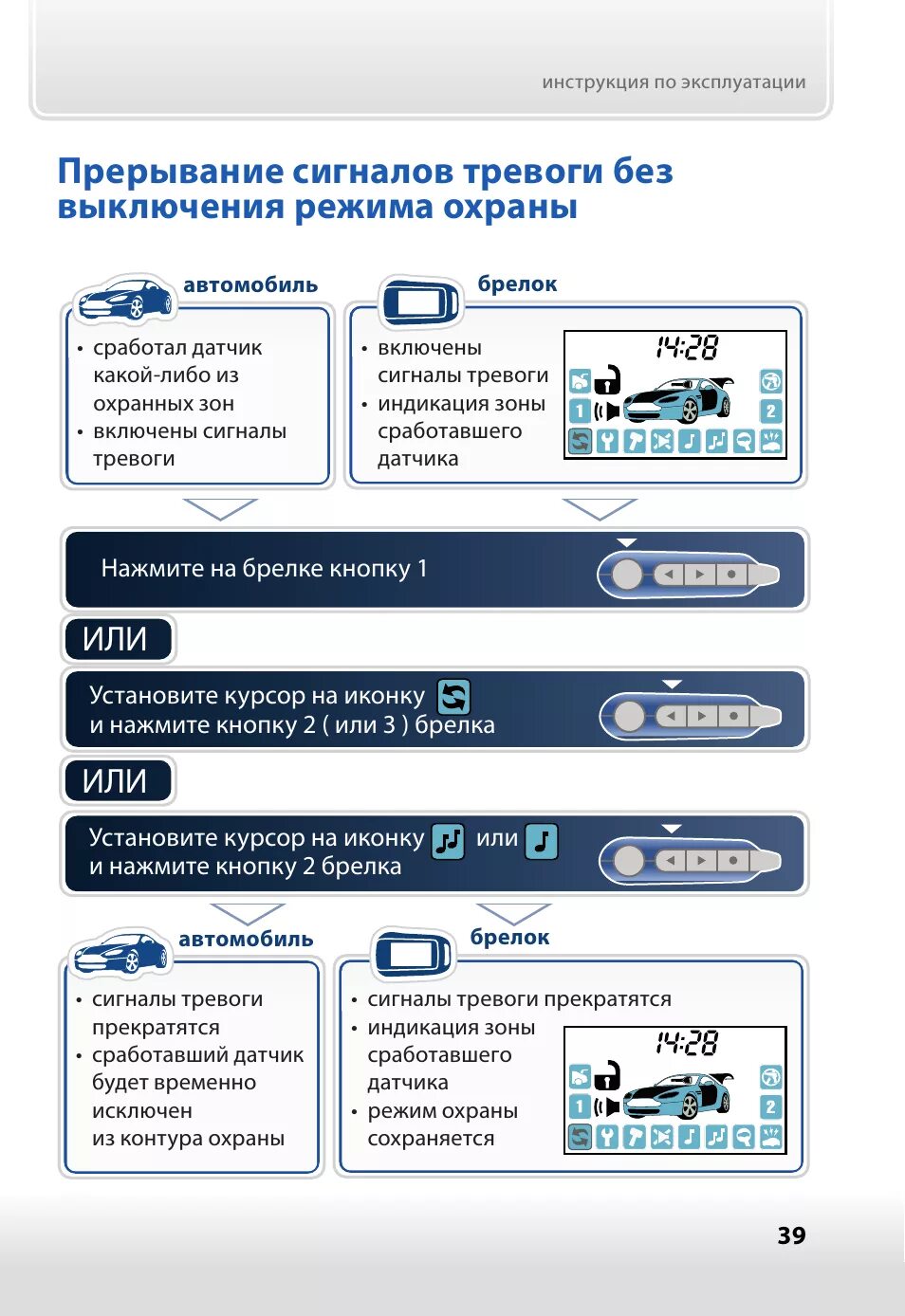 инструкция по эксплуатации

Прерывание сигналов тревоги без выключения режима охраны

автомобиль

• сработал датчик какой-либо из охранных зон
• включены сигналы тревоги

брелок

• включены сигналы тревоги
• индикация зоны сработавшего датчика

14:28

1

2

Нажмите на брелке кнопку 1

ИЛИ

Установите курсор на иконку и нажмите кнопку 2 ( или 3 ) брелка

ИЛИ

Установите курсор на иконку или и нажмите кнопку 2 брелка

автомобиль

• сигналы тревоги прекратятся
• сработавший датчик будет временно исключен из контура охраны

брелок

• сигналы тревоги прекратятся
• индикация зоны сработавшего датчика
• режим охраны сохраняется

14:28

1

2

39