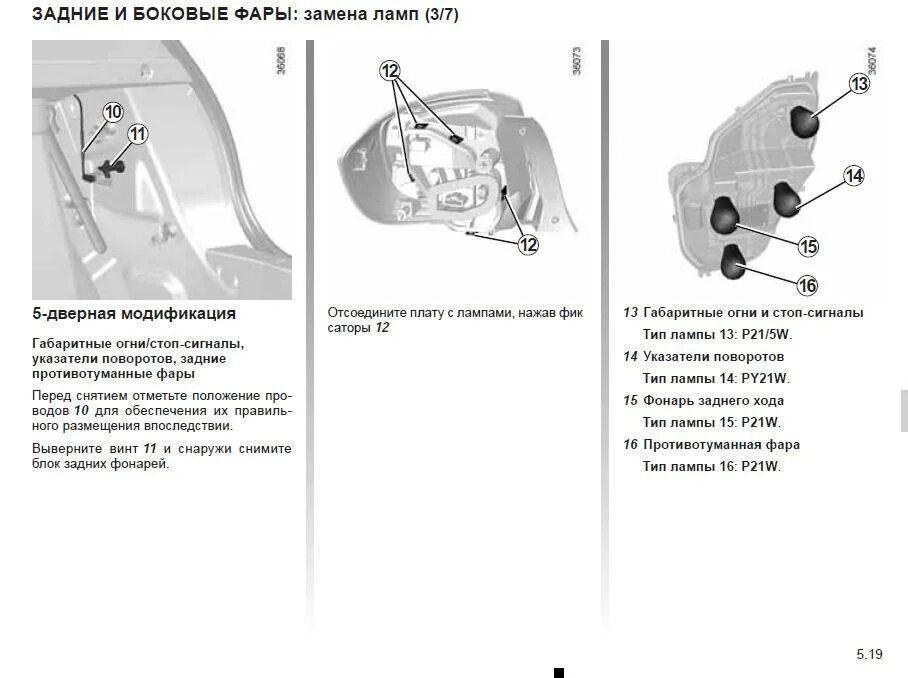 ЗАДНИЕ И БОКОВЫЕ ФАРЫ: замена ламп (3/7)

36068

10

11

5-дверная модификация

Габаритные огни/стоп-сигналы, указатели поворотов, задние противотуманные фары

Перед снятием отметьте положение проводов 10 для обеспечения их правильного размещения впоследствии.

Выверните винт 11 и снаружи снимите блок задних фонарей.

36073

12

12

Отсоедините плату с лампами, нажав фиксаторы 12

36074

13

14

15

16

13 Габаритные огни и стоп-сигналы
Тип лампы 13: P21/5W.

14 Указатели поворотов
Тип лампы 14: PY21W.

15 Фонарь заднего хода
Тип лампы 15: P21W.

16 Противотуманная фара
Тип лампы 16: P21W.

5.19