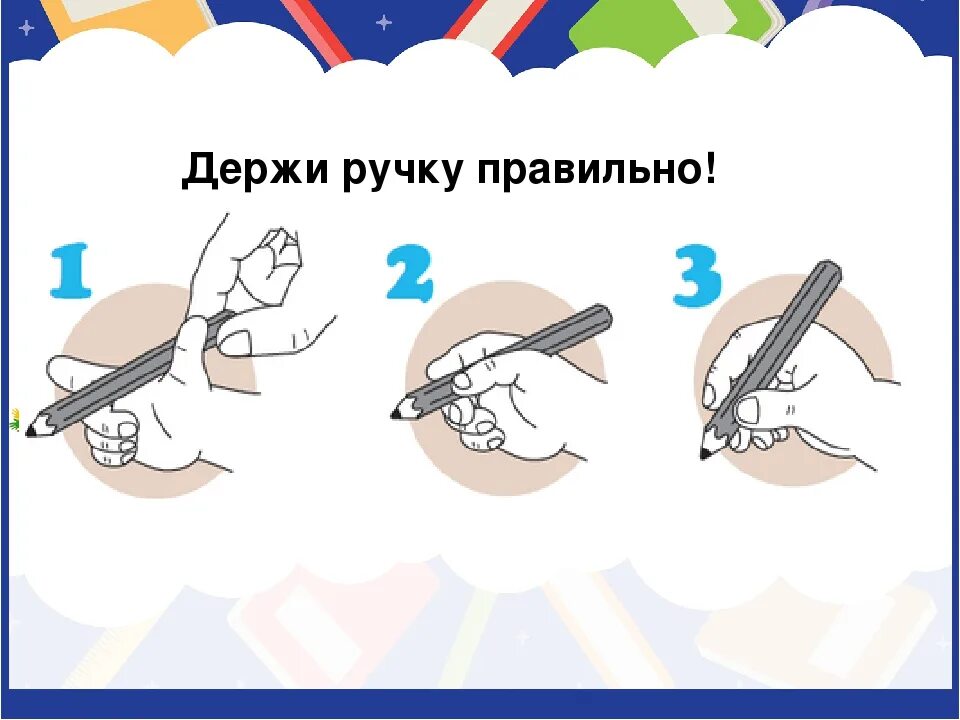 Держи ручку правильно!

1

2

3