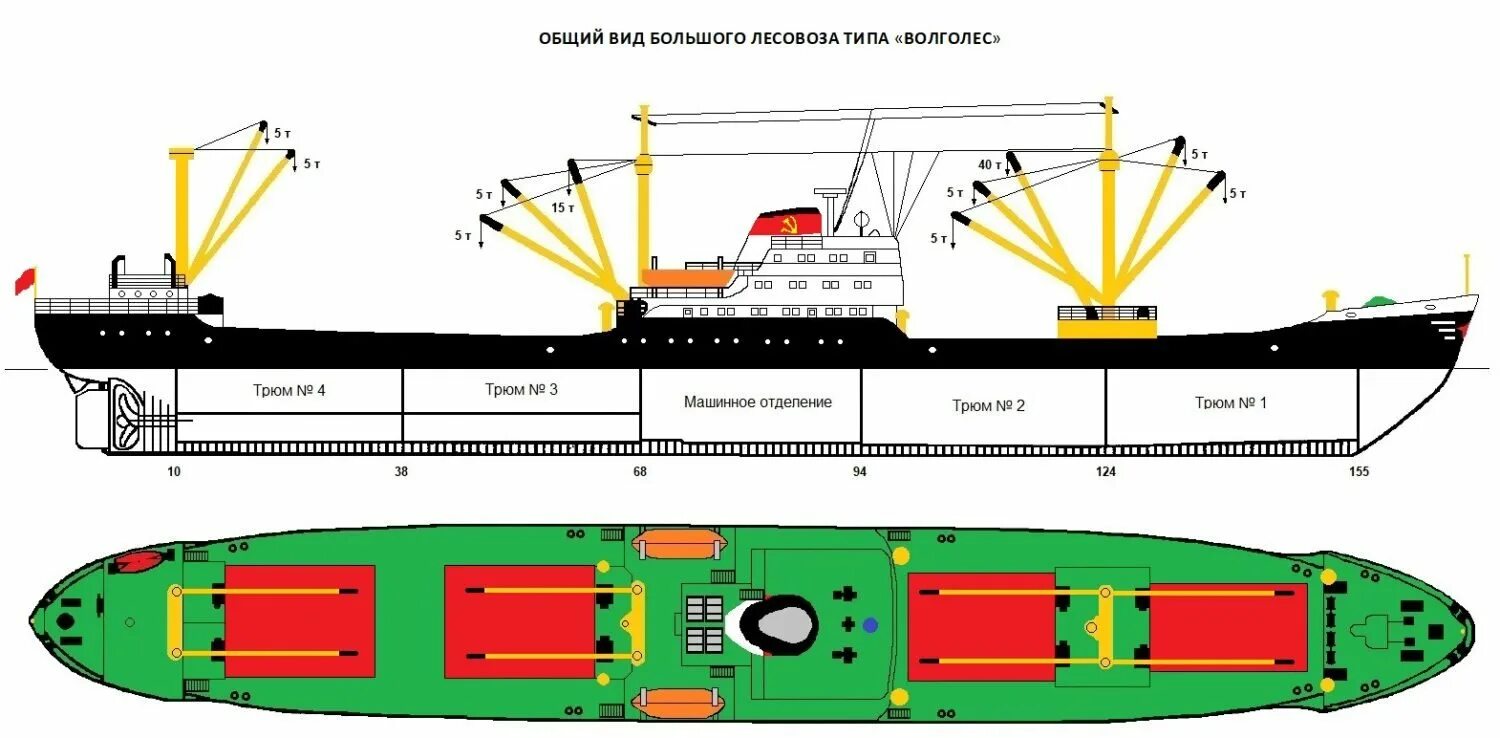 ОБЩИЙ ВИД БОЛЬШОГО ЛЕСОВОЗА ТИПА «ВОЛГОЛЕС»

5 т
5 т
5 т
15 т
5 т
40 т
5 т
5 т
5 т
5 т

Трюм № 4
Трюм № 3
Машинное отделение
Трюм № 2
Трюм № 1

10
38
68
94
124
155