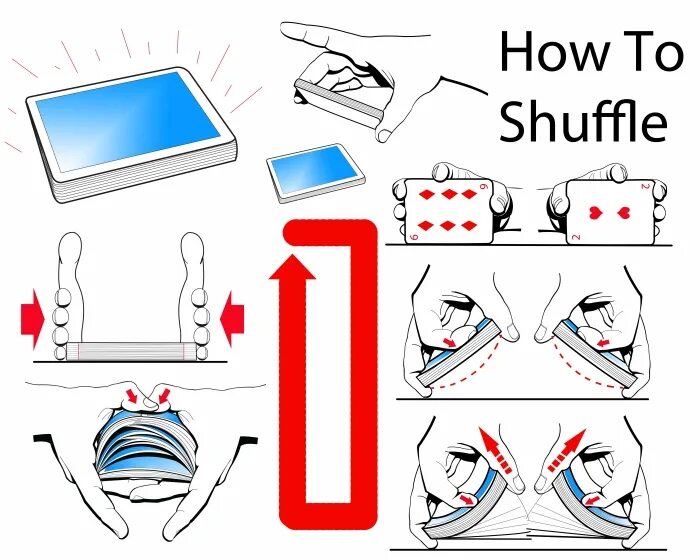 How To Shuffle

6

6

2

2