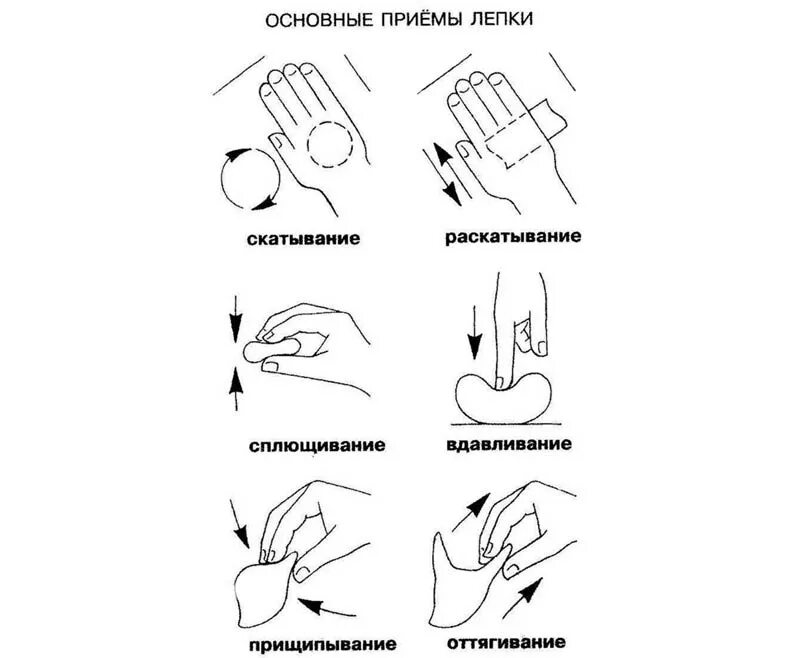 ОСНОВНЫЕ ПРИЁМЫ ЛЕПКИ

скатывание

раскатывание

сплющивание

вдавливание

прищипывание

оттягивание