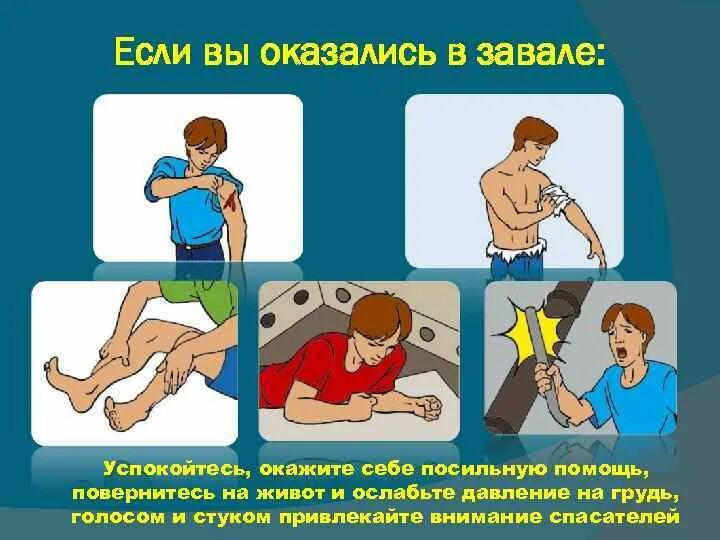 Если вы оказались в завале:

Успокойтесь, окажите себе посильную помощь, повернитесь на живот и ослабьте давление на грудь, голосом и стуком привлекайте внимание спасателей